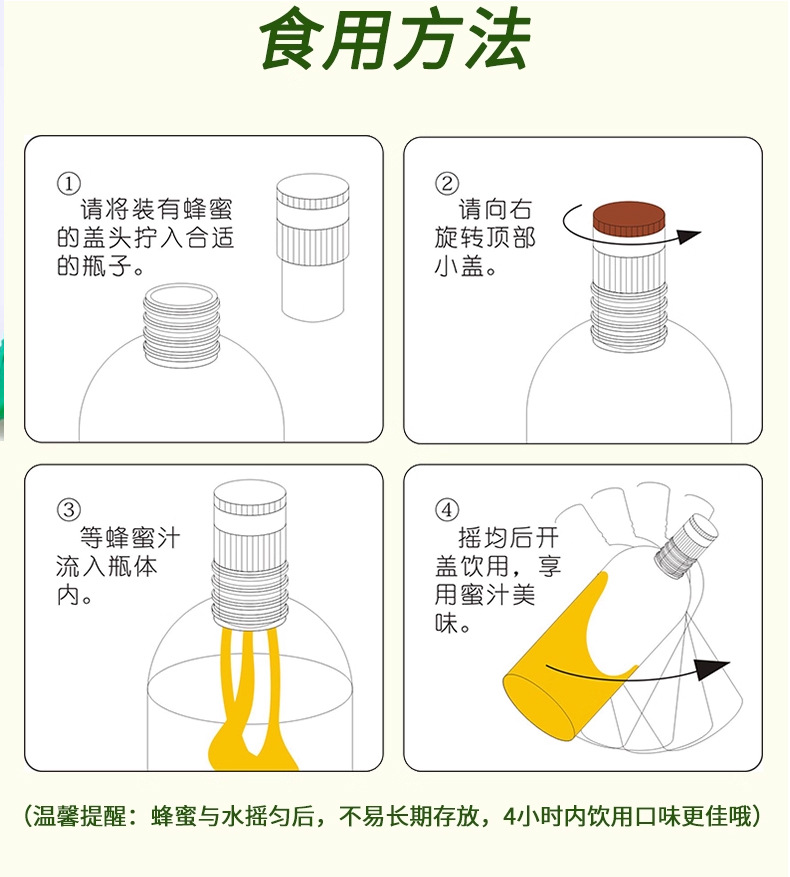 食用方法

①
请将装有蜂蜜的盖头拧入合适的瓶子。

②
请向右旋转顶部小盖。

③
等蜂蜜汁流入瓶体内。

④
摇均后开盖饮用，享用蜜汁美味。

（温馨提醒：蜂蜜与水摇匀后，不易长期存放，4小时内饮用口味更佳哦）