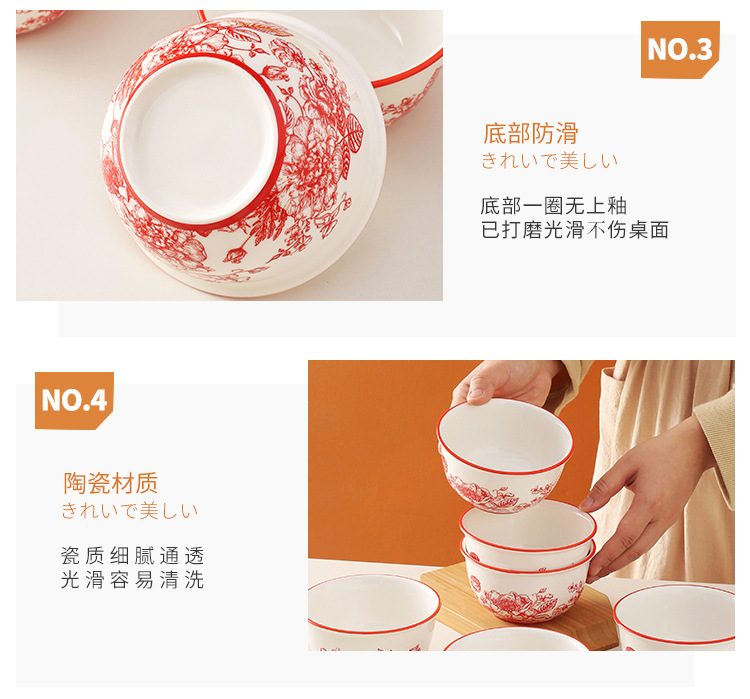 NO.3

底部防滑
きれいで美しい

底部一圈无上釉
已打磨光滑不伤桌面

NO.4

陶瓷材质
きれいで美しい

瓷质细腻通透
光滑容易清洗