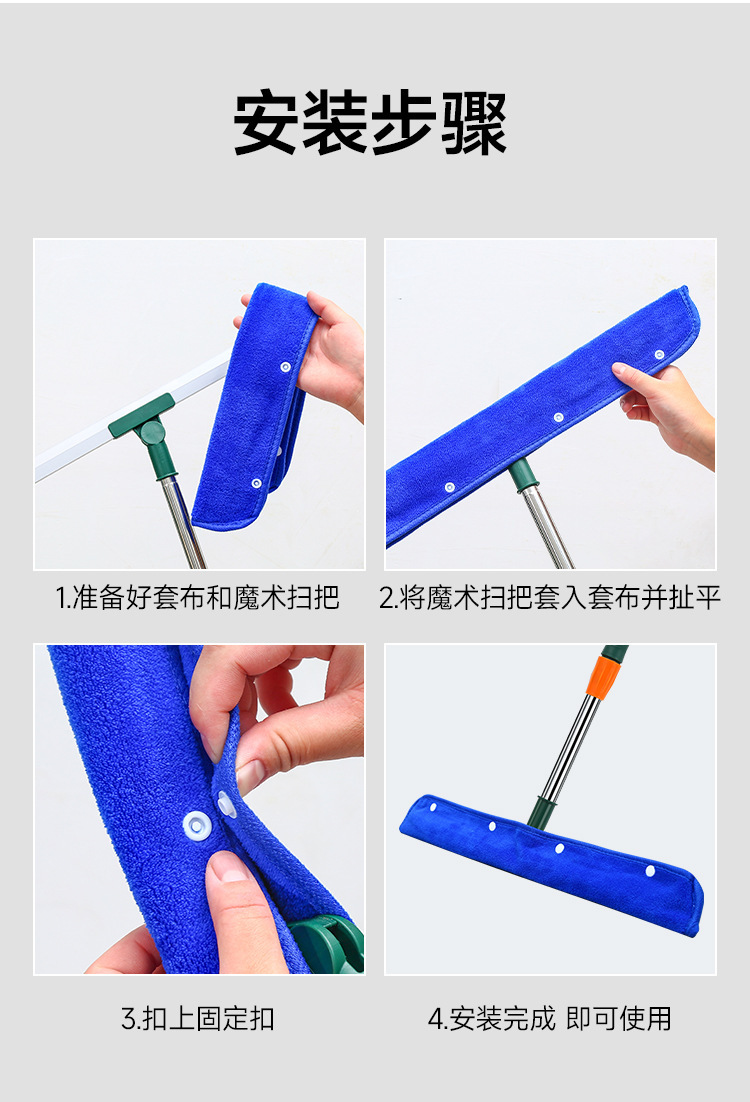 安装步骤

1.准备好套布和魔术扫把

2.将魔术扫把套入套布并扯平

3.扣上固定扣

4.安装完成 即可使用