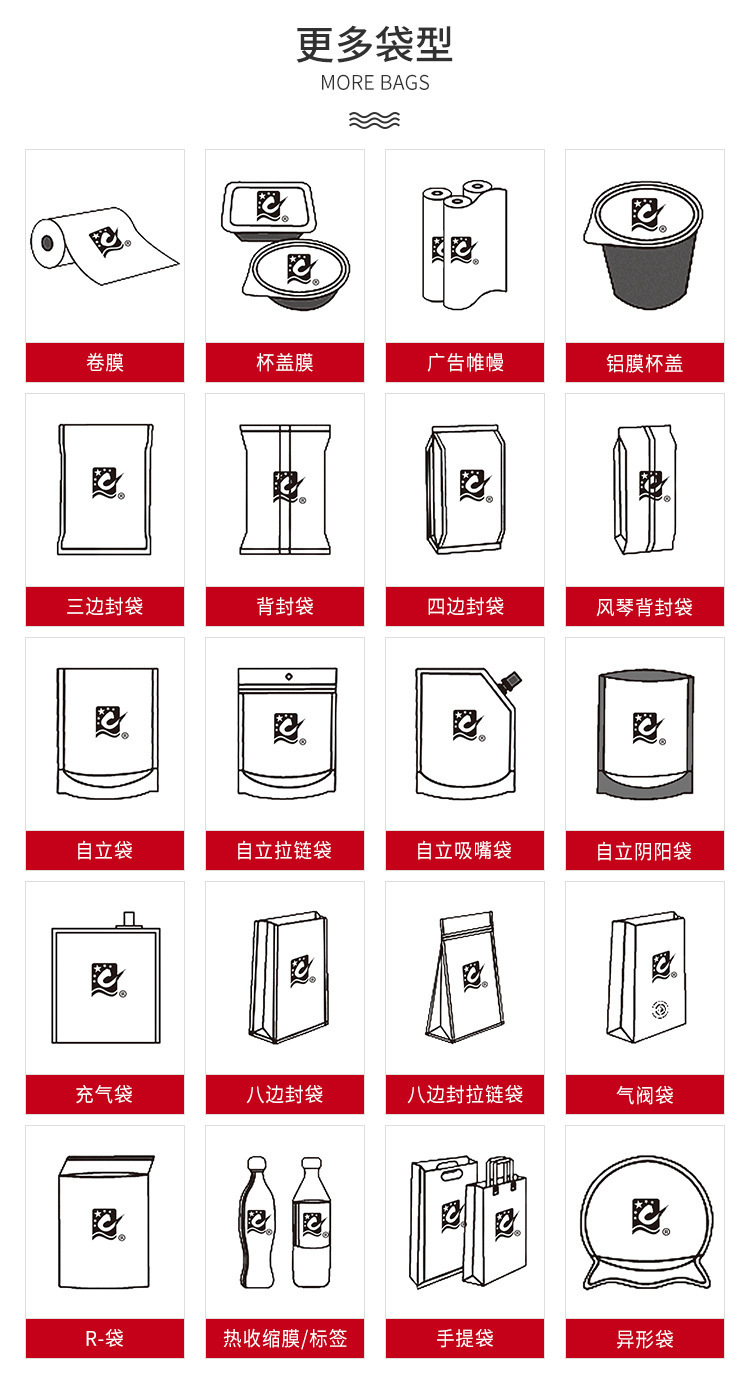 更多袋型
MORE BAGS

卷膜
杯盖膜
广告帷幔
铝膜杯盖

三边封袋
背封袋
四边封袋
风琴背封袋

自立袋
自立拉链袋
自立吸嘴袋
自立阴阳袋

充气袋
八边封袋
八边封拉链袋
气阀袋

R-袋
热收缩膜/标签
手提袋
异形袋