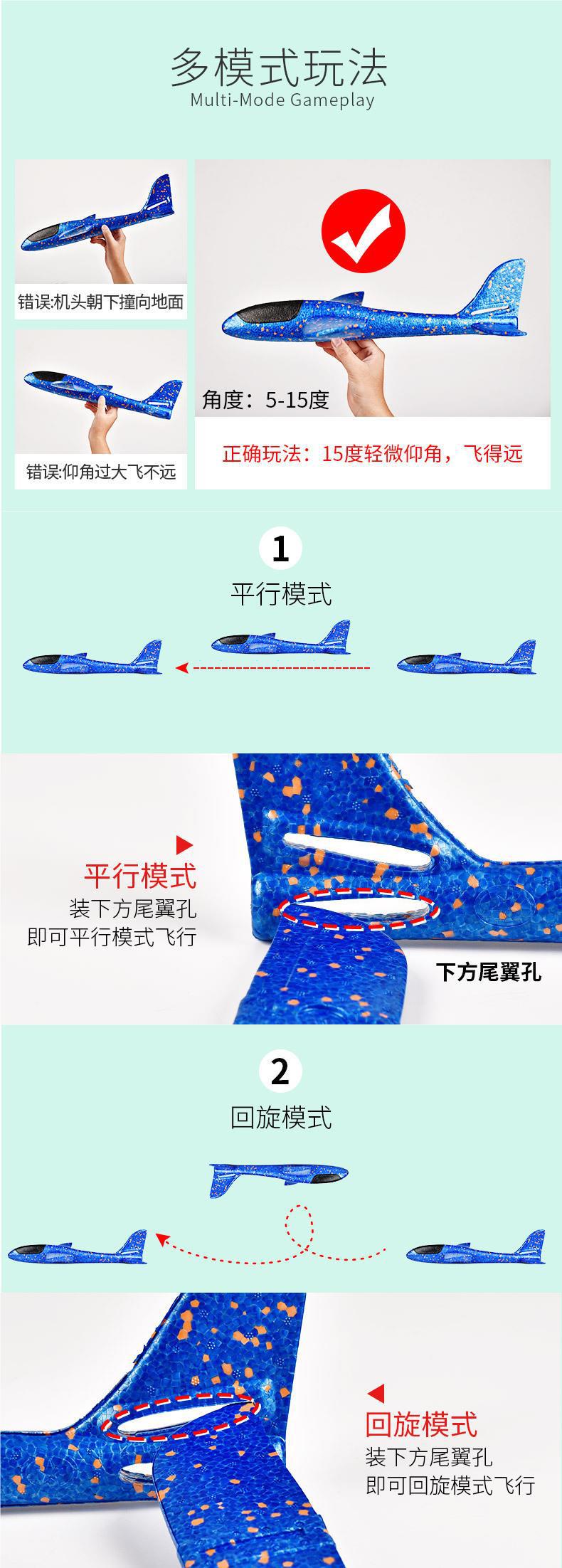 多模式玩法
Multi-Mode Gameplay

错误:机头朝下撞向地面

错误:仰角过大飞不远

角度：5-15度

正确玩法：15度轻微仰角，飞得远

1
平行模式

平行模式
装下方尾翼孔
即可平行模式飞行

下方尾翼孔

2
回旋模式

回旋模式
装下方尾翼孔
即可回旋模式飞行