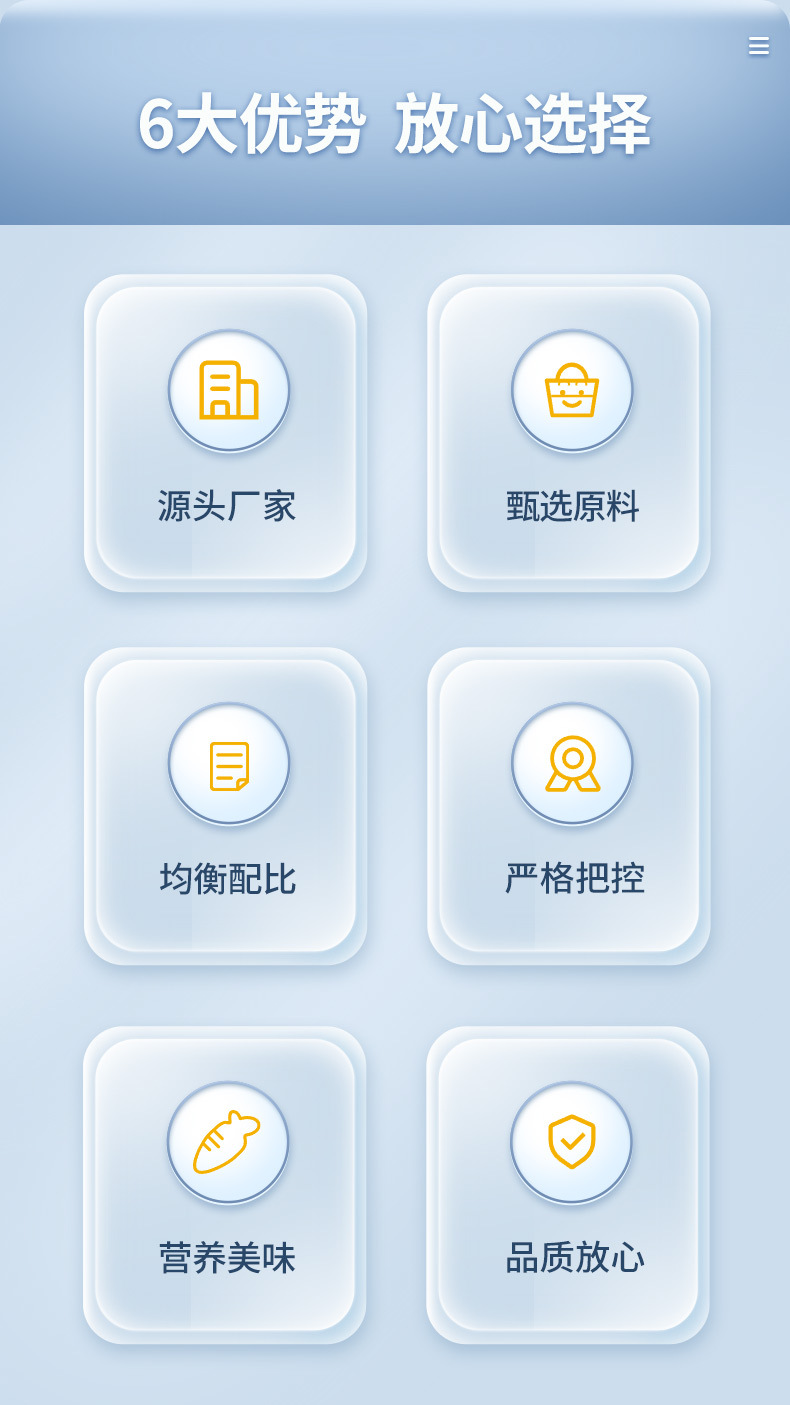 6大优势 放心选择

源头厂家

甄选原料

均衡配比

严格把控

营养美味

品质放心