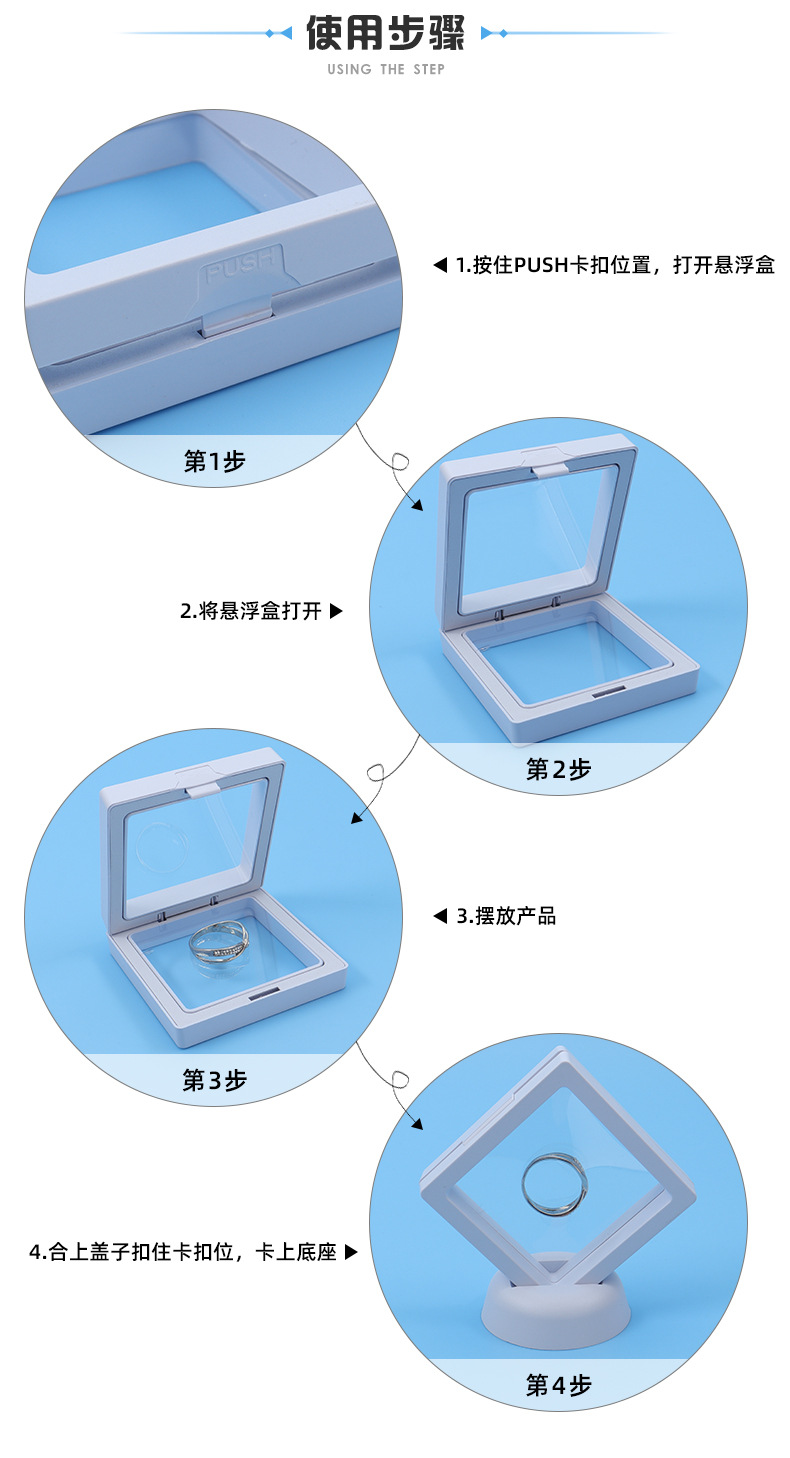 使用步骤
USING THE STEP

PUSH

◀ 1.按住PUSH卡扣位置，打开悬浮盒

第1步

2.将悬浮盒打开 ▶

第2步

◀ 3.摆放产品

第3步

4.合上盖子扣住卡扣位，卡上底座 ▶

第4步