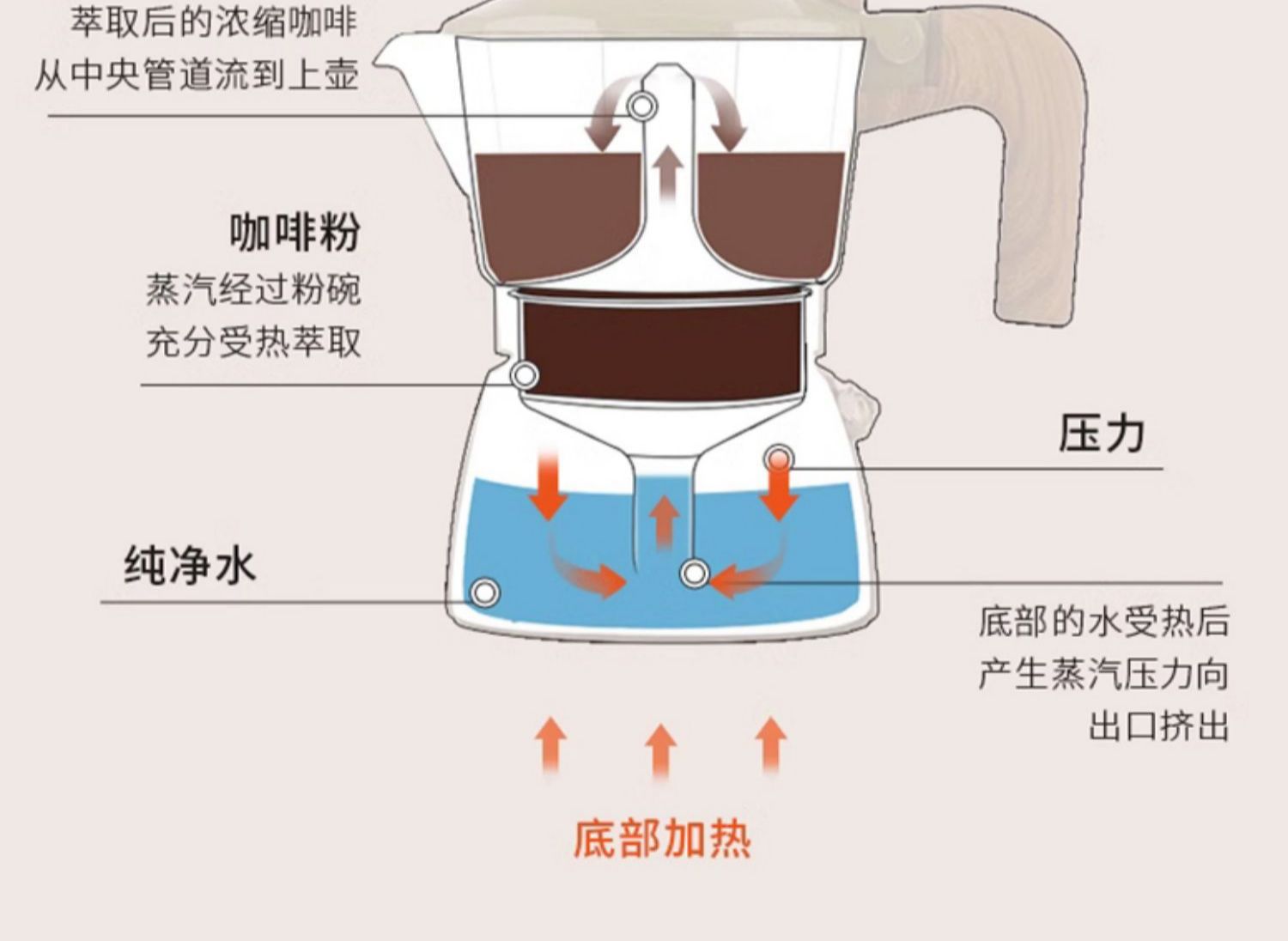 萃取后的浓缩咖啡
从中央管道流到上壶

咖啡粉
蒸汽经过粉碗
充分受热萃取

压力

纯净水

底部的水受热后
产生蒸汽压力向
出口挤出

底部加热