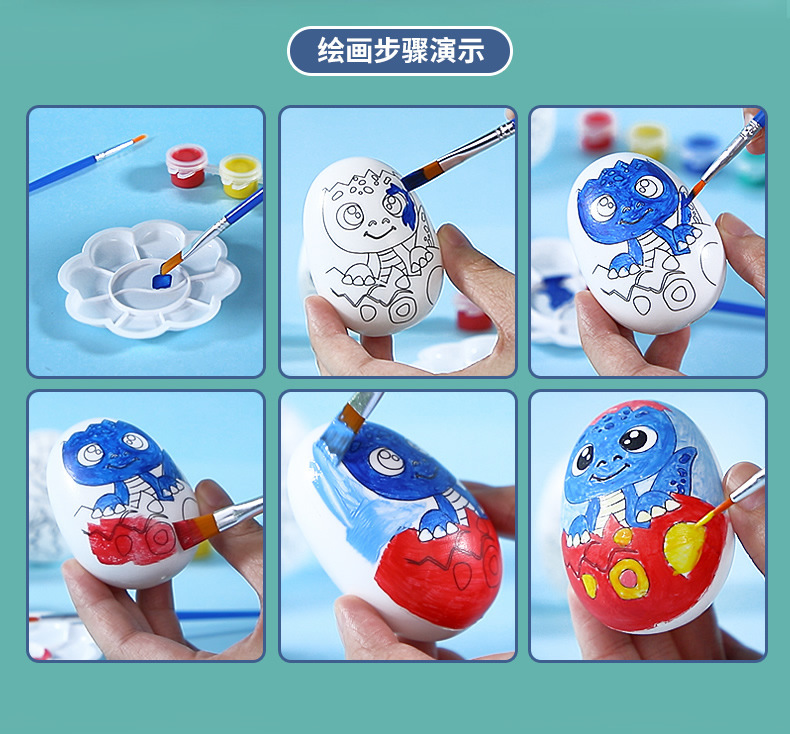 绘画步骤演示