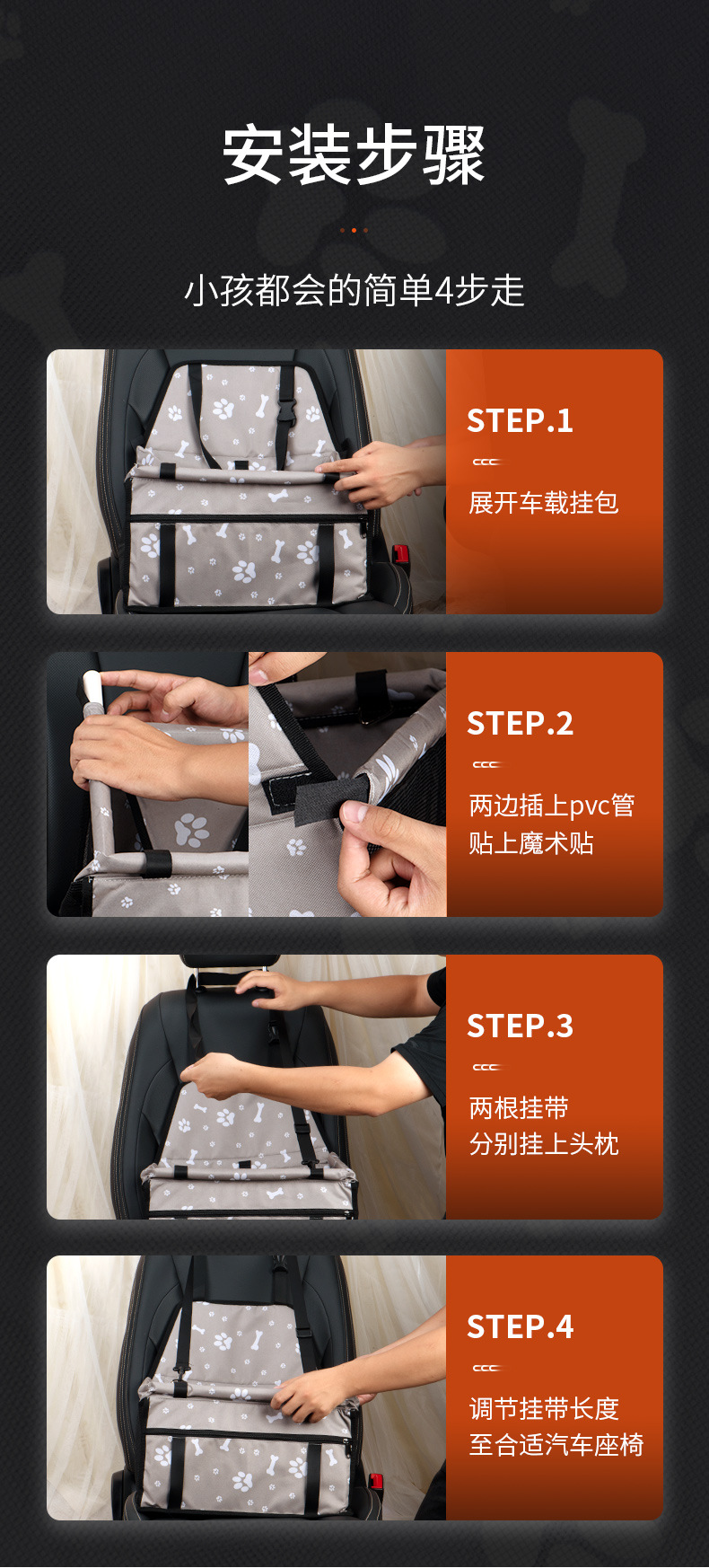 安装步骤

小孩都会的简单4步走

STEP.1

展开车载挂包

STEP.2

两边插上pvc管
贴上魔术贴

STEP.3

两根挂带
分别挂上头枕

STEP.4

调节挂带长度
至合适汽车座椅