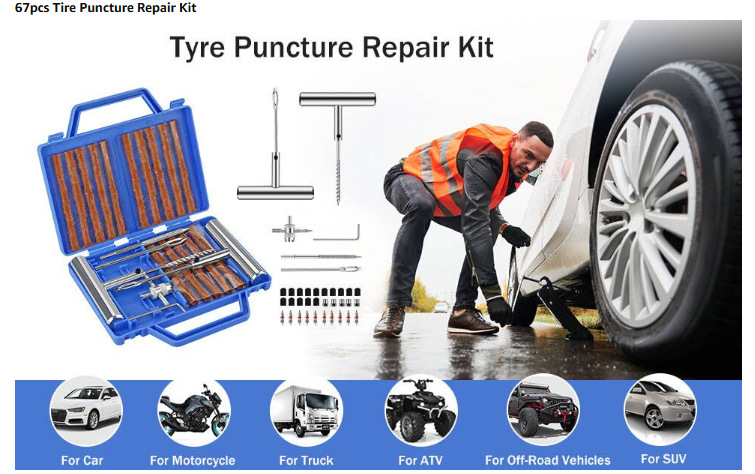 67pcs Tire Puncture Repair Kit

Tyre Puncture Repair Kit

For Car
For Motorcycle
For Truck
For ATV
For Off-Road Vehicles
For SUV