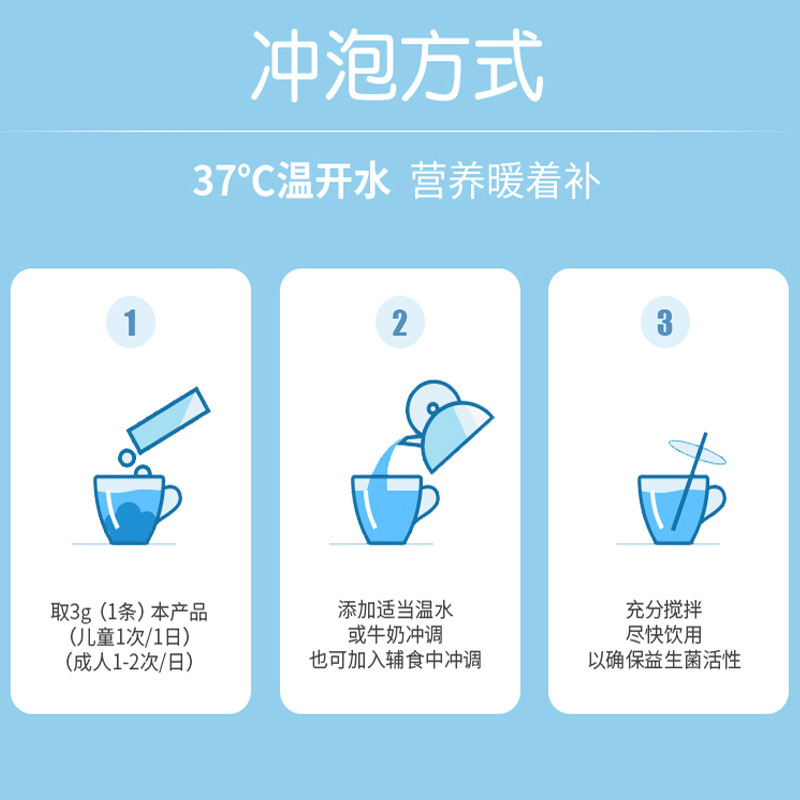 冲泡方式

37°C温开水 营养暖着补

1

取3g（1条）本产品
（儿童1次/1日）
（成人1-2次/日）

2

添加适当温水
或牛奶冲调
也可加入辅食中冲调

3

充分搅拌
尽快饮用
以确保益生菌活性