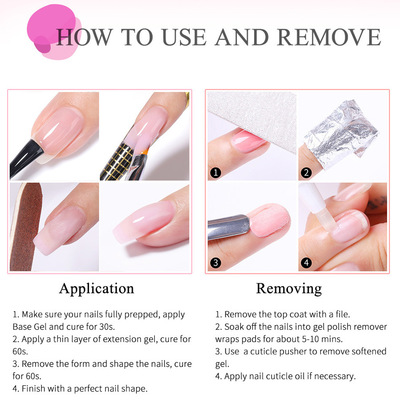 HOW TO USE AND REMOVE

1

2

3

4

Application

1. Make sure your nails fully prepped, apply Base Gel and cure for 30s.
2. Apply a thin layer of extension gel, cure for 60s.
3. Remove the form and shape the nails, cure for 60s.
4. Finish with a perfect nail shape.

Removing

1. Remove the top coat with a file.
2. Soak off the nails into gel polish remover wraps pads for about 5-10 mins.
3. Use a cuticle pusher to remove softened gel.
4. Apply nail cuticle oil if necessary.