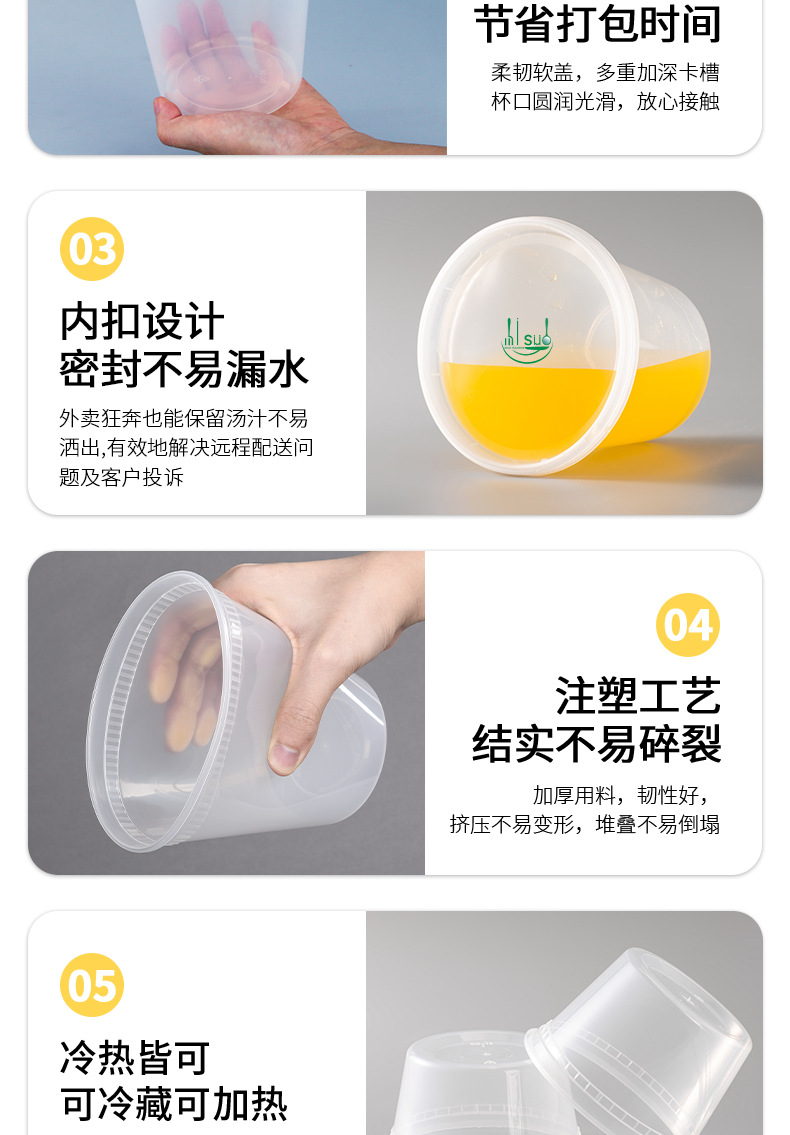 节省打包时间

柔韧软盖，多重加深卡槽
杯口圆润光滑，放心接触

03

内扣设计
密封不易漏水

外卖狂奔也能保留汤汁不易洒出,有效地解决远程配送问题及客户投诉

mi suo

04

注塑工艺
结实不易碎裂

加厚用料，韧性好，
挤压不易变形，堆叠不易倒塌

05

冷热皆可
可冷藏可加热