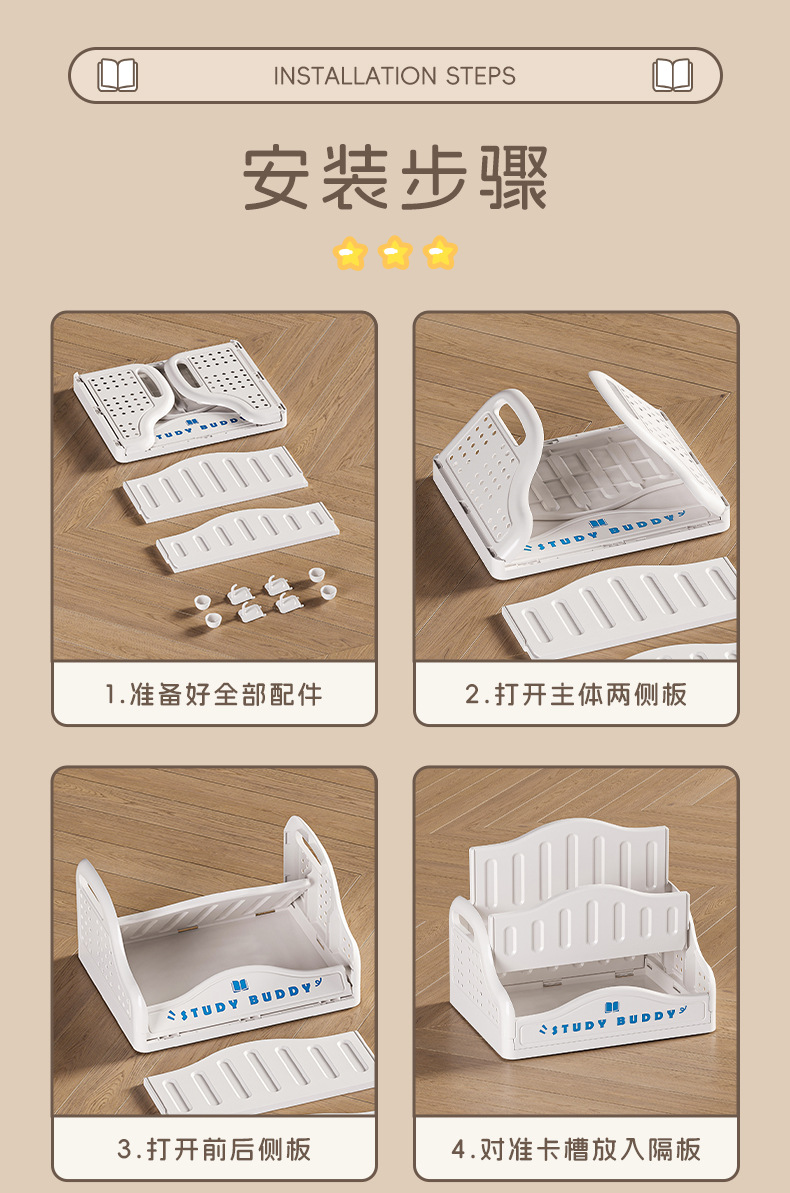 INSTALLATION STEPS

安装步骤

STUDY BUDDY

1.准备好全部配件

STUDY BUDDY

2.打开主体两侧板

STUDY BUDDY

3.打开前后侧板

STUDY BUDDY

4.对准卡槽放入隔板