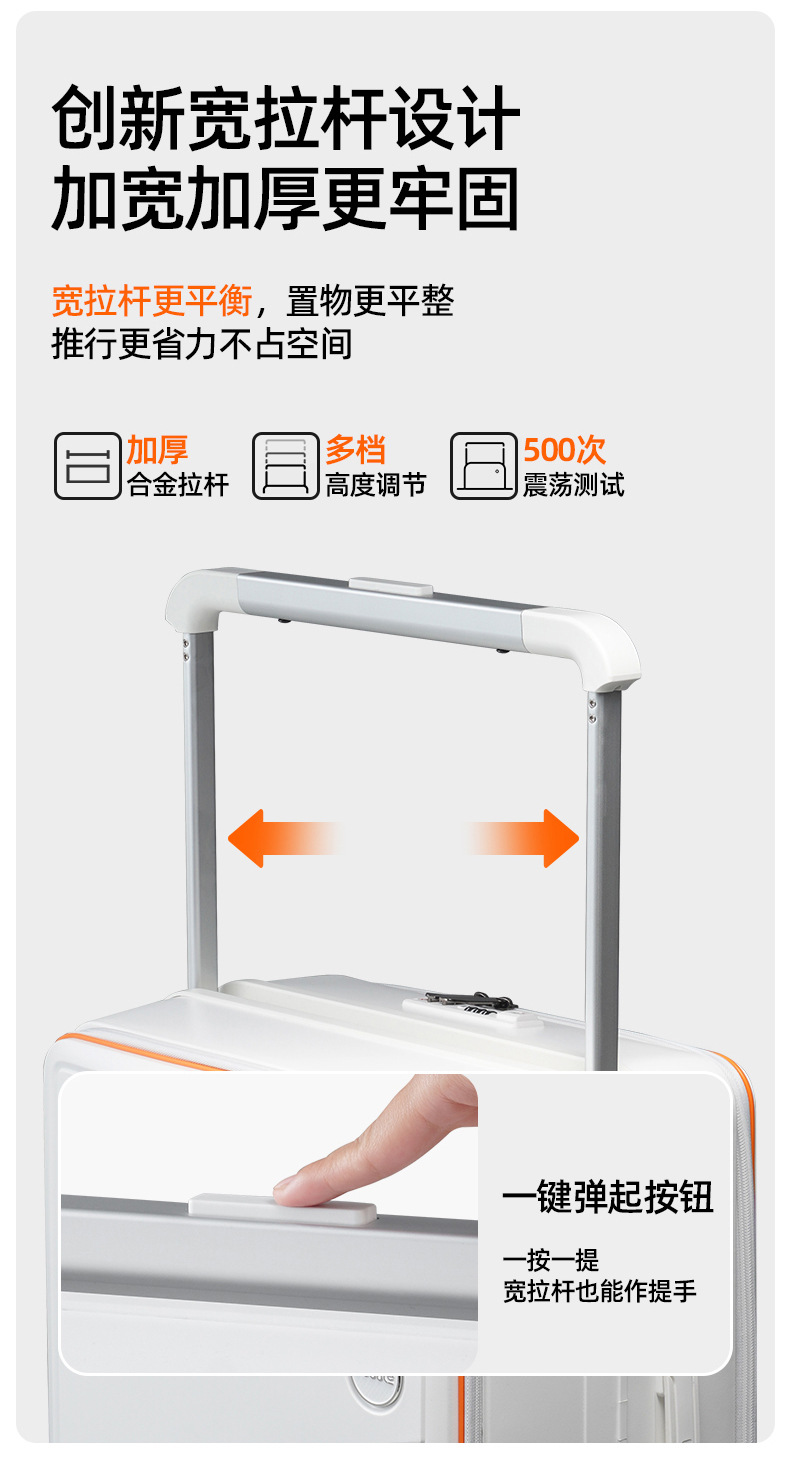 创新宽拉杆设计
加宽加厚更牢固

宽拉杆更平衡，置物更平整
推行更省力不占空间

加厚
合金拉杆

多档
高度调节

500次
震荡测试

一键弹起按钮

一按一提
宽拉杆也能作提手