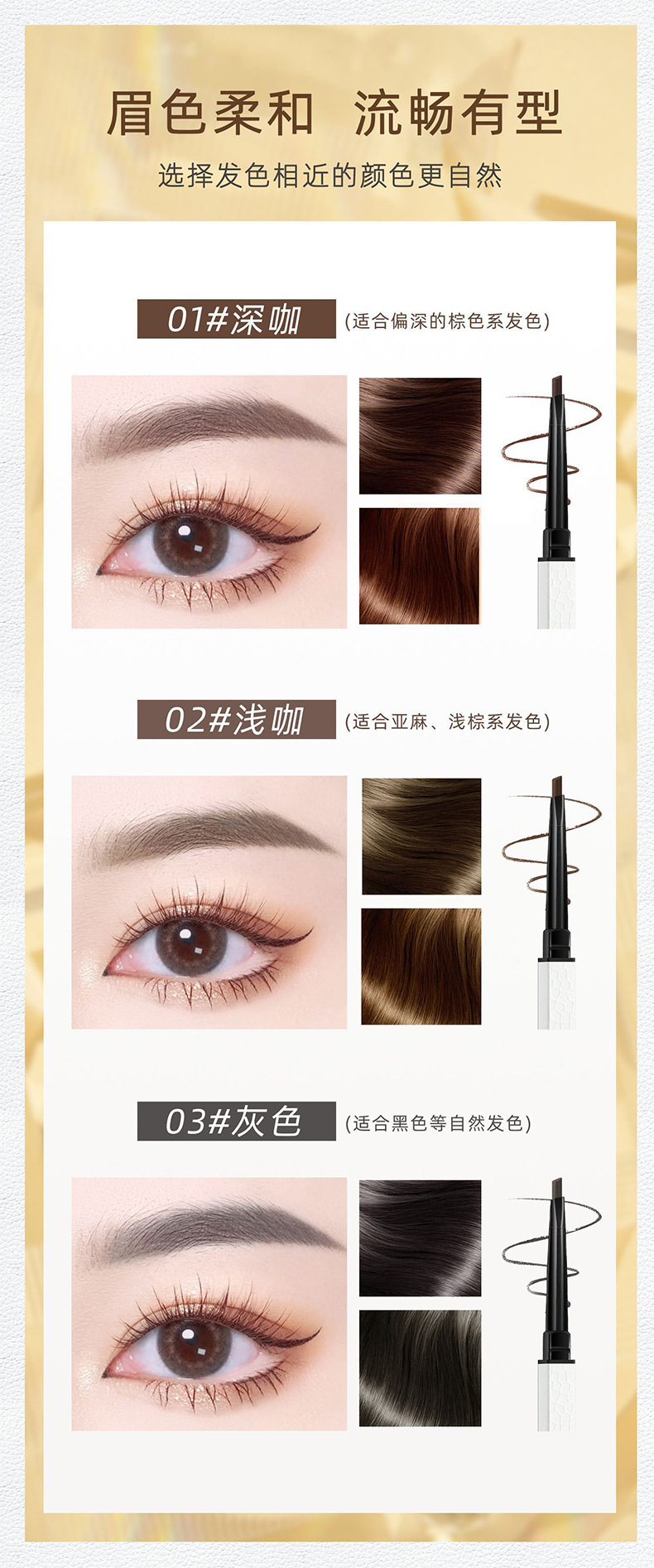 眉色柔和 流畅有型

选择发色相近的颜色更自然

01#深咖 (适合偏深的棕色系发色)

02#浅咖 (适合亚麻、浅棕系发色)

03#灰色 (适合黑色等自然发色)