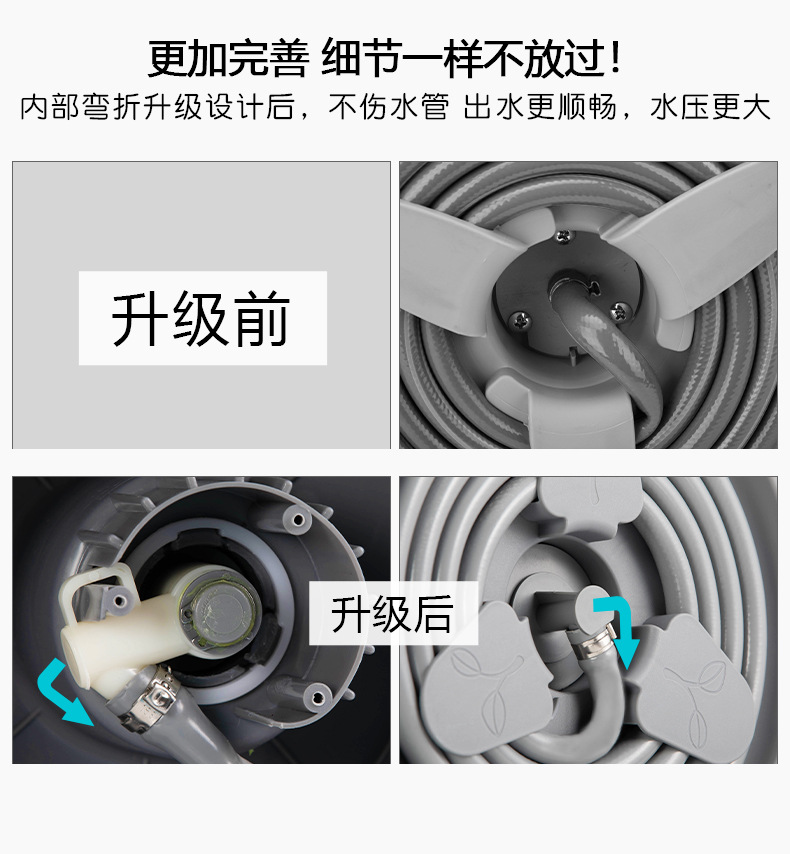 更加完善 细节一样不放过!

内部弯折升级设计后，不伤水管 出水更顺畅，水压更大

升级前

升级后