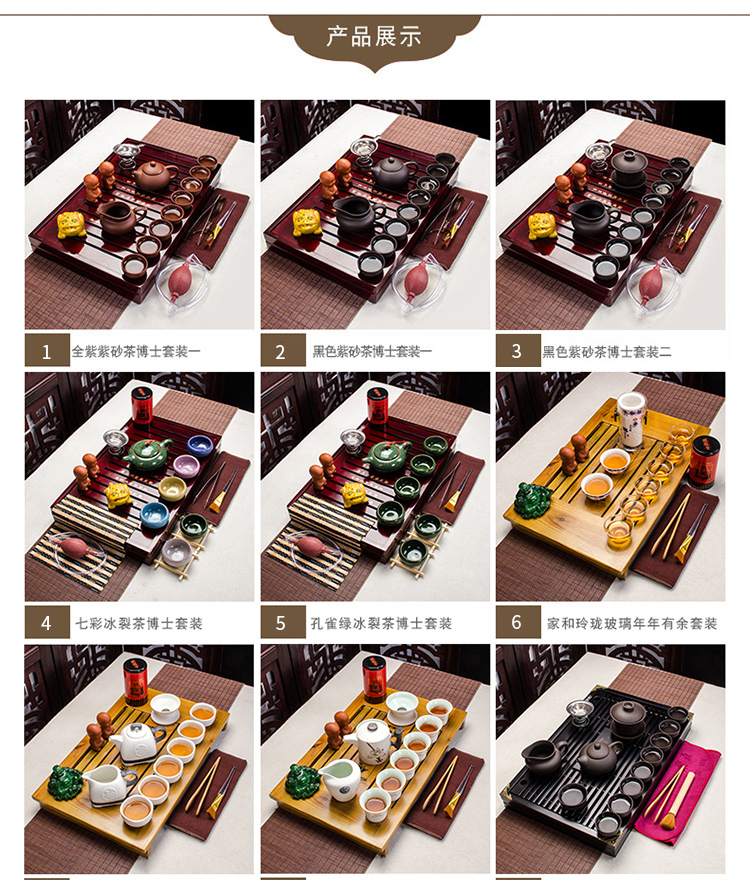 产品展示

1 全紫紫砂茶博士套装一

2 黑色紫砂茶博士套装一

3 黑色紫砂茶博士套装二

4 七彩冰裂茶博士套装

5 孔雀绿冰裂茶博士套装

6 家和玲珑玻璃年年有余套装