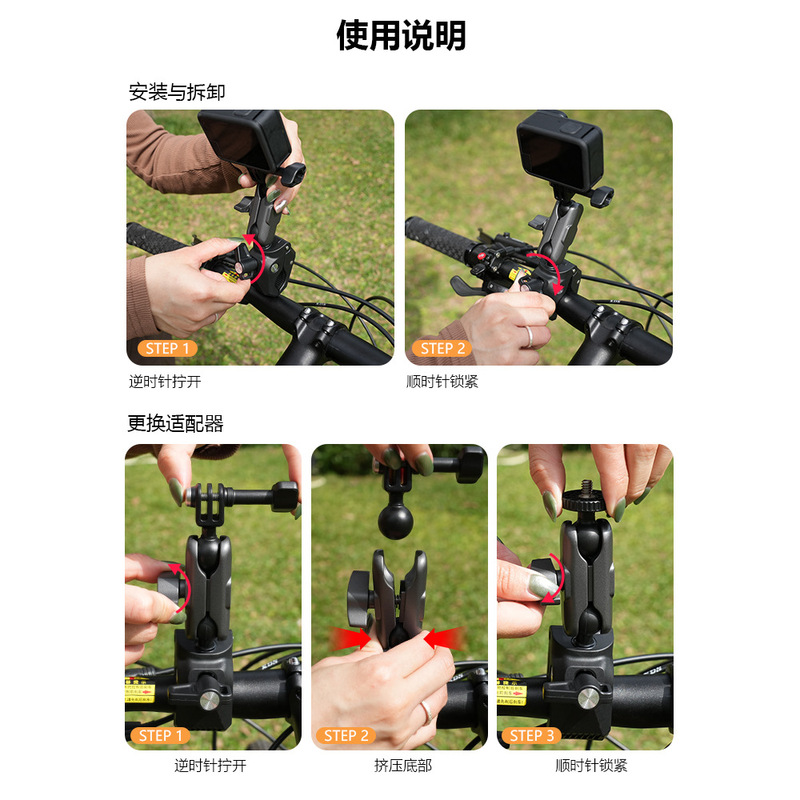 使用说明

安装与拆卸

STEP 1

逆时针拧开

STEP 2

顺时针锁紧

更换适配器

STEP 1

逆时针拧开

STEP 2

挤压底部

STEP 3

顺时针锁紧