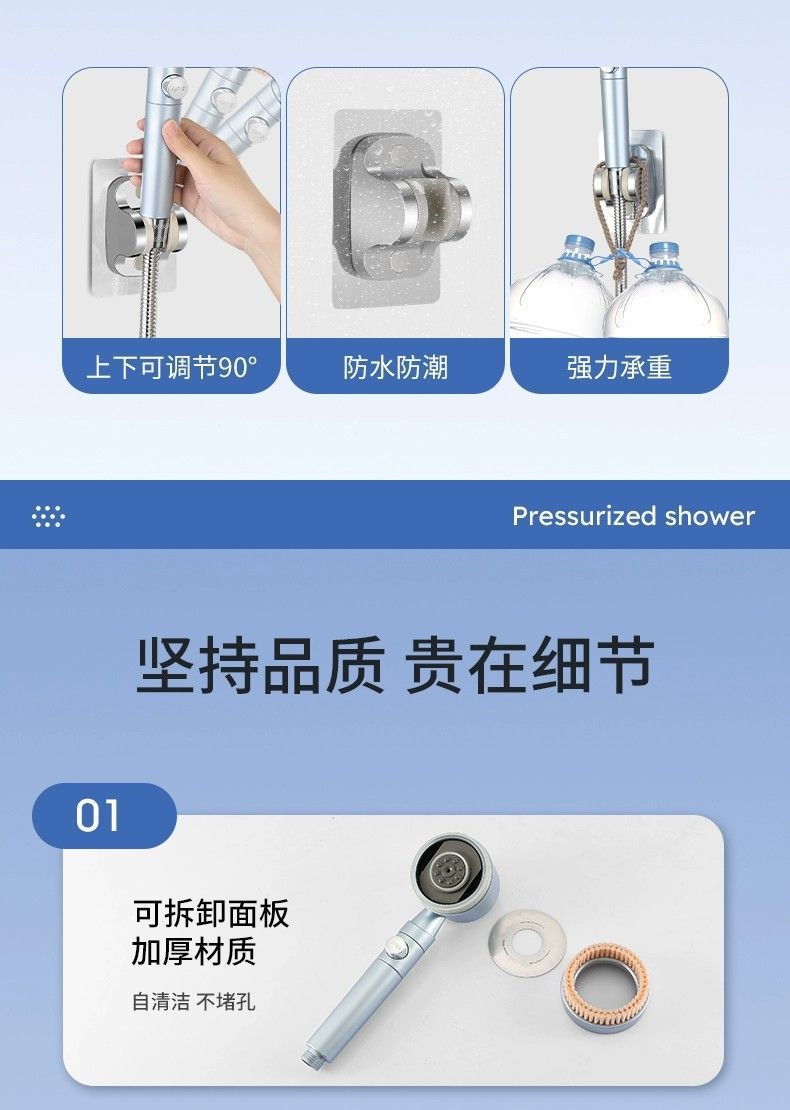 上下可调节90°

防水防潮

强力承重

Pressurized shower

坚持品质 贵在细节

01

可拆卸面板
加厚材质

自清洁 不堵孔