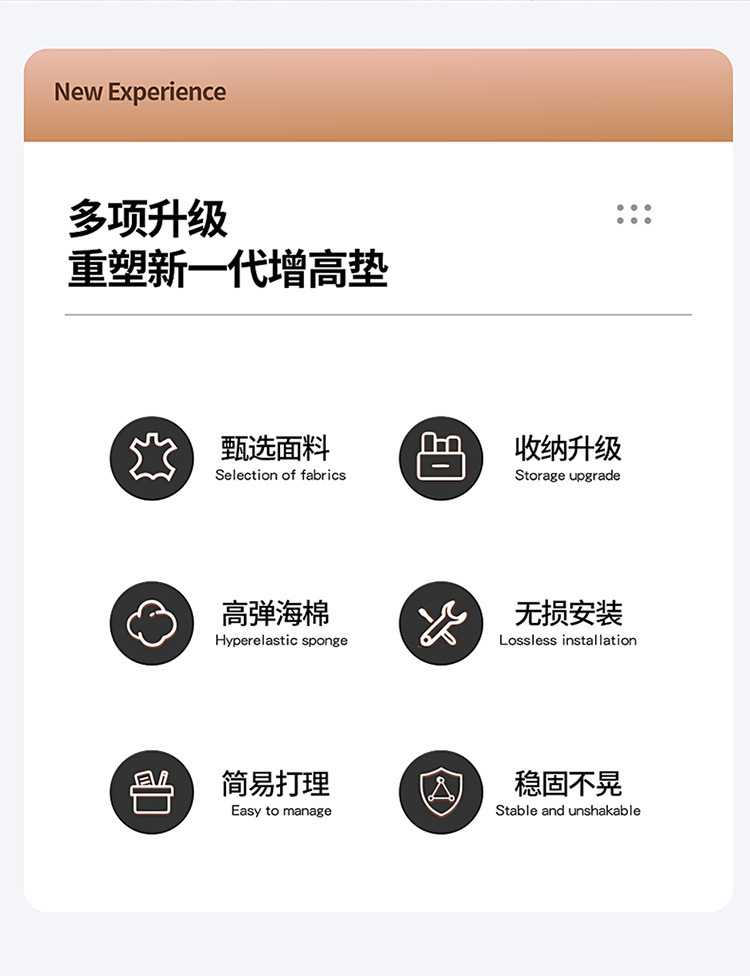 New Experience

多项升级
重塑新一代增高垫

甄选面料
Selection of fabrics

收纳升级
Storage upgrade

高弹海棉
Hyperelastic sponge

无损安装
Lossless installation

简易打理
Easy to manage

稳固不晃
Stable and unshakable