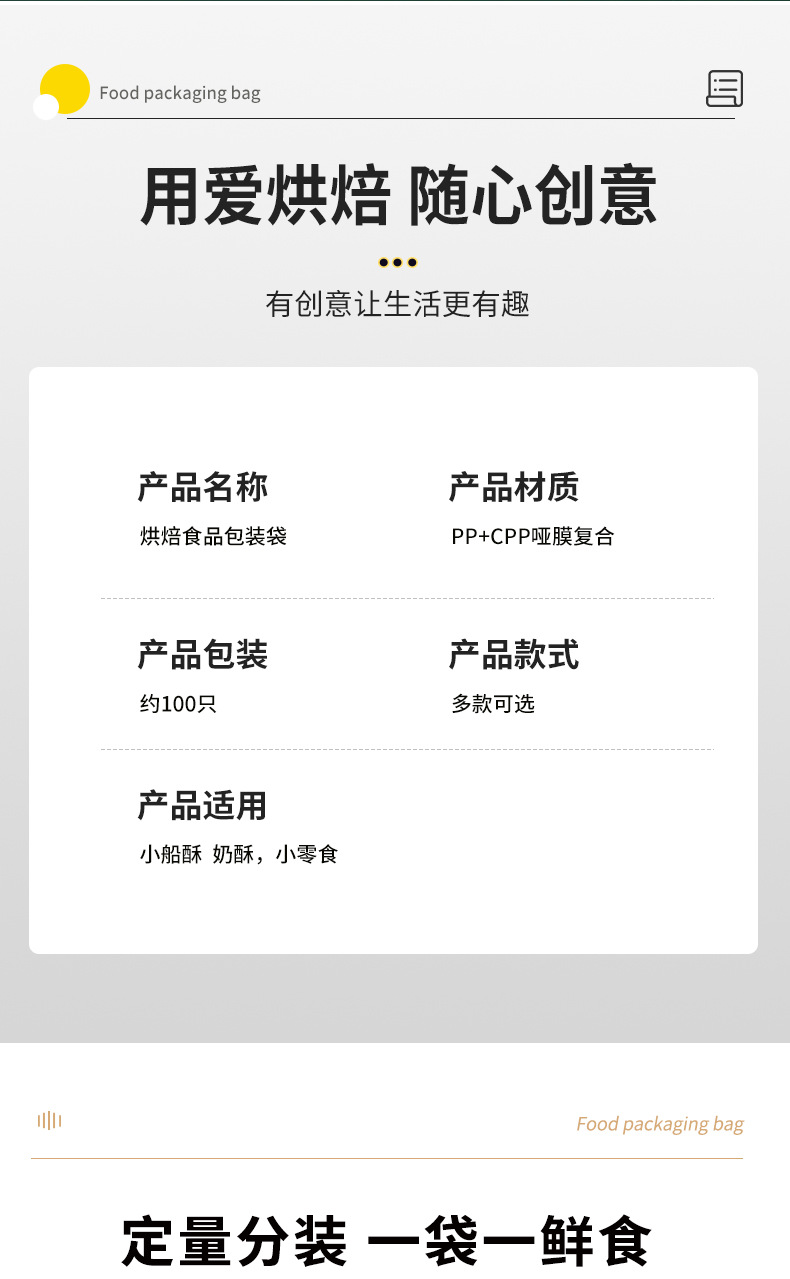 Food packaging bag

用爱烘焙 随心创意

有创意让生活更有趣

产品名称
烘焙食品包装袋

产品材质
PP+CPP哑膜复合

产品包装
约100只

产品款式
多款可选

产品适用
小船酥 奶酥，小零食

Food packaging bag

定量分装 一袋一鲜食