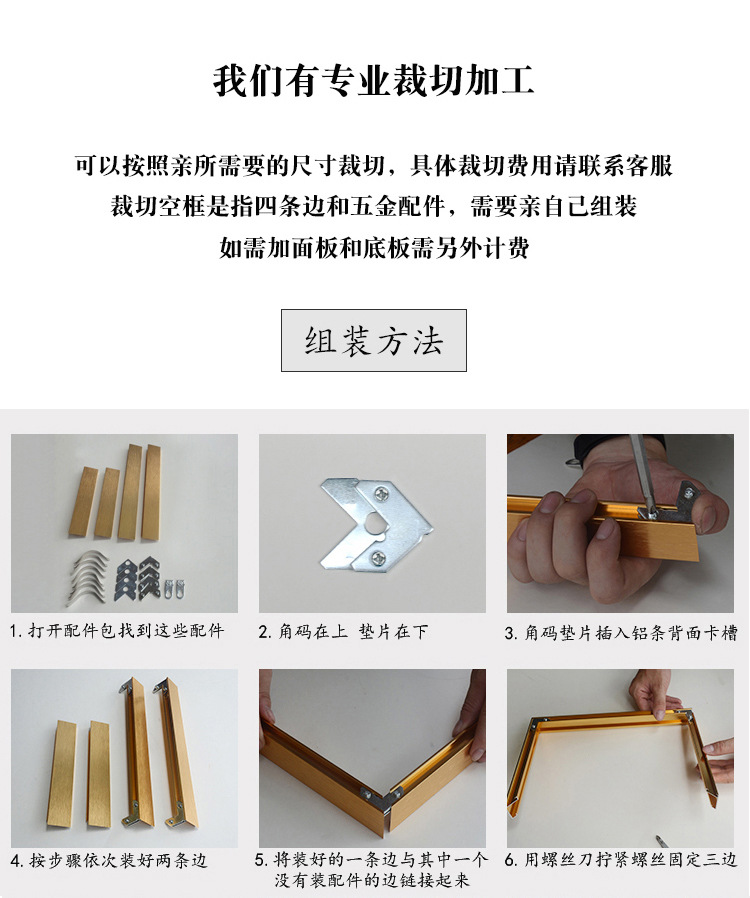 我们有专业裁切加工

可以按照亲所需要的尺寸裁切，具体裁切费用请联系客服
裁切空框是指四条边和五金配件，需要亲自己组装
如需加面板和底板需另外计费

组装方法

1. 打开配件包找到这些配件

2. 角码在上 垫片在下

3. 角码垫片插入铝条背面卡槽

4. 按步骤依次装好两条边

5. 将装好的一条边与其中一个没有装配件的边链接起来

6. 用螺丝刀拧紧螺丝固定三边