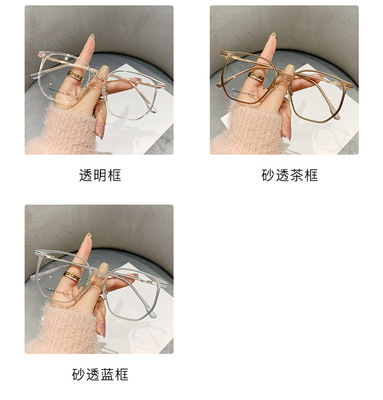 透明框

砂透茶框

砂透蓝框