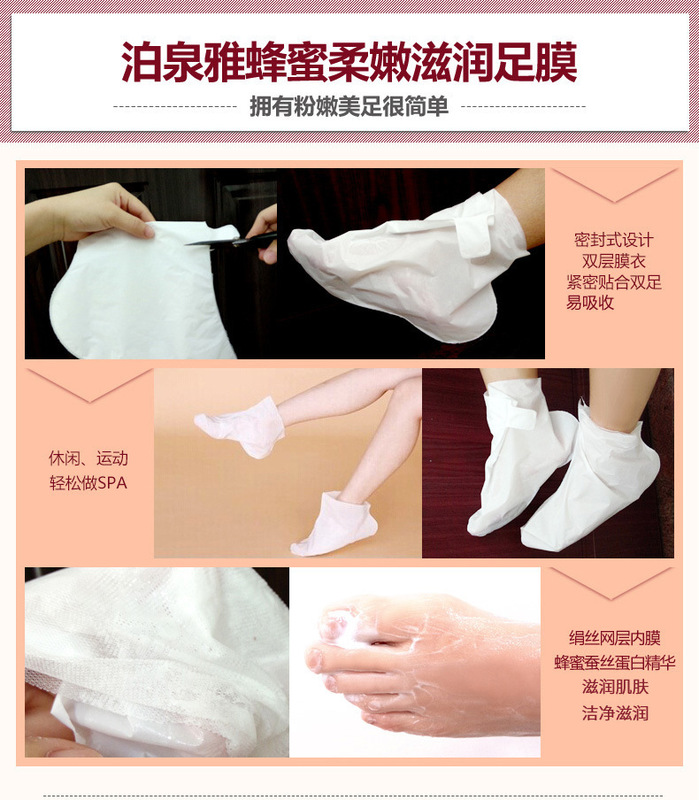 泊泉雅蜂蜜柔嫩滋润足膜

拥有粉嫩美足很简单

密封式设计
双层膜衣
紧密贴合双足
易吸收

休闲、运动
轻松做SPA

绢丝网层内膜
蜂蜜蚕丝蛋白精华
滋润肌肤
洁净滋润