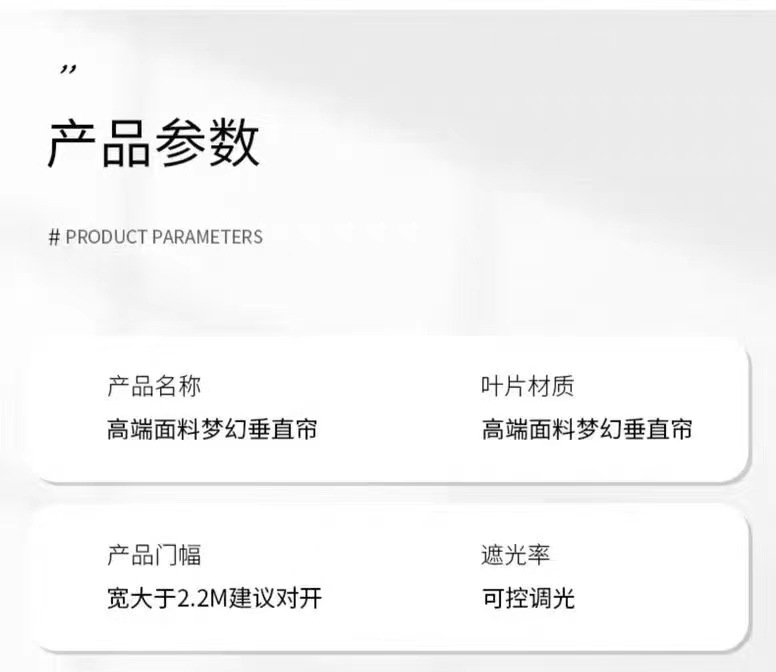 ,,

产品参数

# PRODUCT PARAMETERS

产品名称
高端面料梦幻垂直帘

叶片材质
高端面料梦幻垂直帘

产品门幅
宽大于2.2M建议对开

遮光率
可控调光