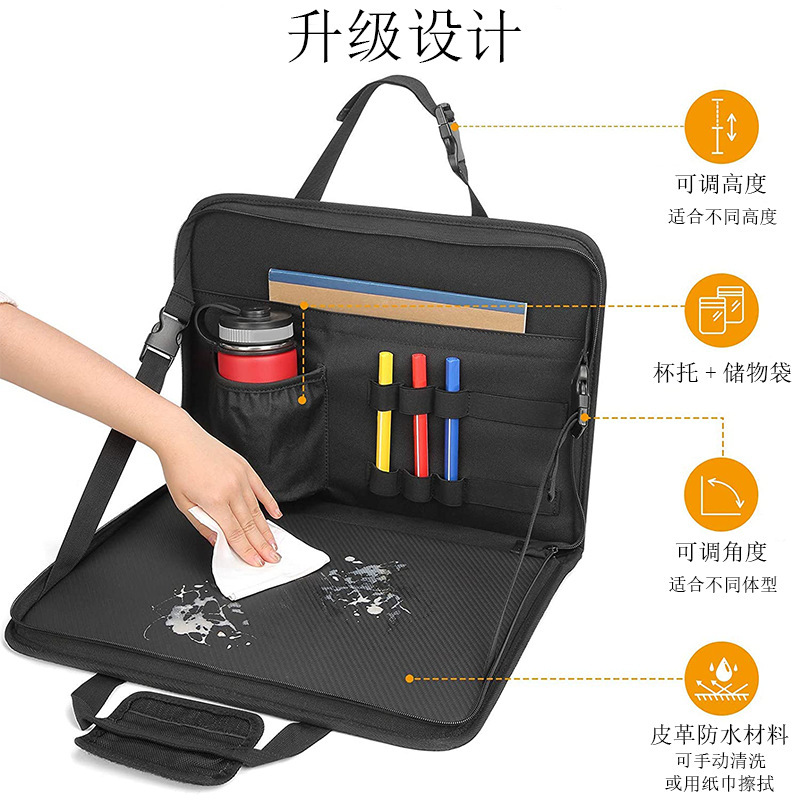 升级设计

可调高度
适合不同高度

杯托 + 储物袋

可调角度
适合不同体型

皮革防水材料
可手动清洗
或用纸巾擦拭