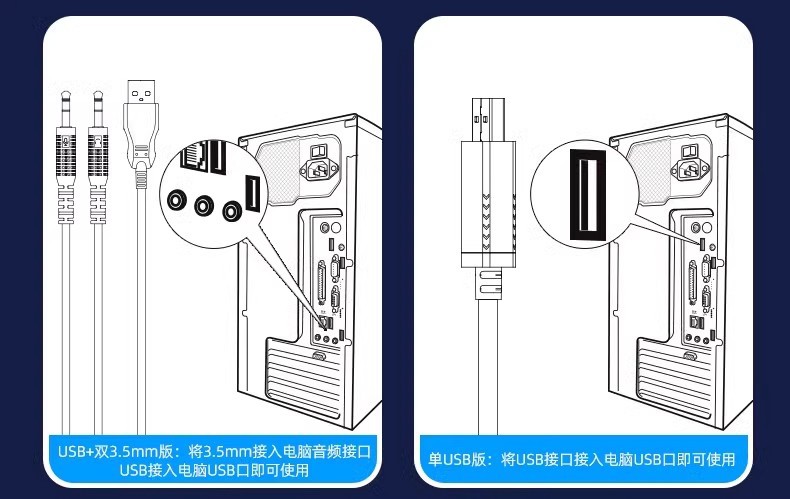 USB+双3.5mm版：将3.5mm接入电脑音频接口
USB接入电脑USB口即可使用

单USB版：将USB接口接入电脑USB口即可使用