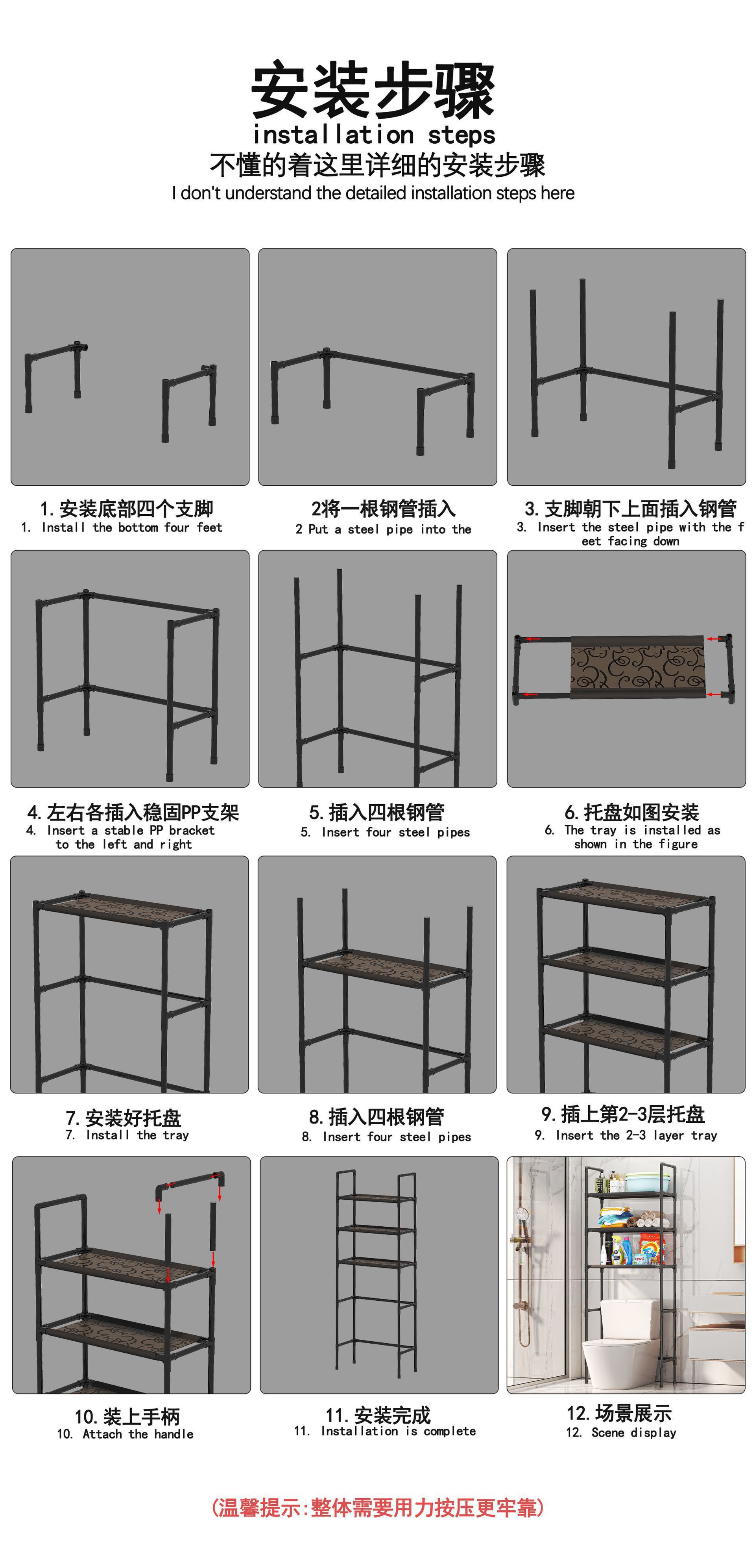 安装步骤
installation steps
不懂的着这里详细的安装步骤
I don't understand the detailed installation steps here

1. 安装底部四个支脚
1. Install the bottom four feet

2将一根钢管插入
2 Put a steel pipe into the

3. 支脚朝下上面插入钢管
3. Insert the steel pipe with the feet facing down

4. 左右各插入稳固PP支架
4. Insert a stable PP bracket to the left and right

5. 插入四根钢管
5. Insert four steel pipes

6. 托盘如图安装
6. The tray is installed as shown in the figure

7. 安装好托盘
7. Install the tray

8. 插入四根钢管
8. Insert four steel pipes

9. 插上第2-3层托盘
9. Insert the 2-3 layer tray

10. 装上手柄
10. Attach the handle

11. 安装完成
11. Installation is complete

12. 场景展示
12. Scene display

(温馨提示:整体需要用力按压更牢靠)