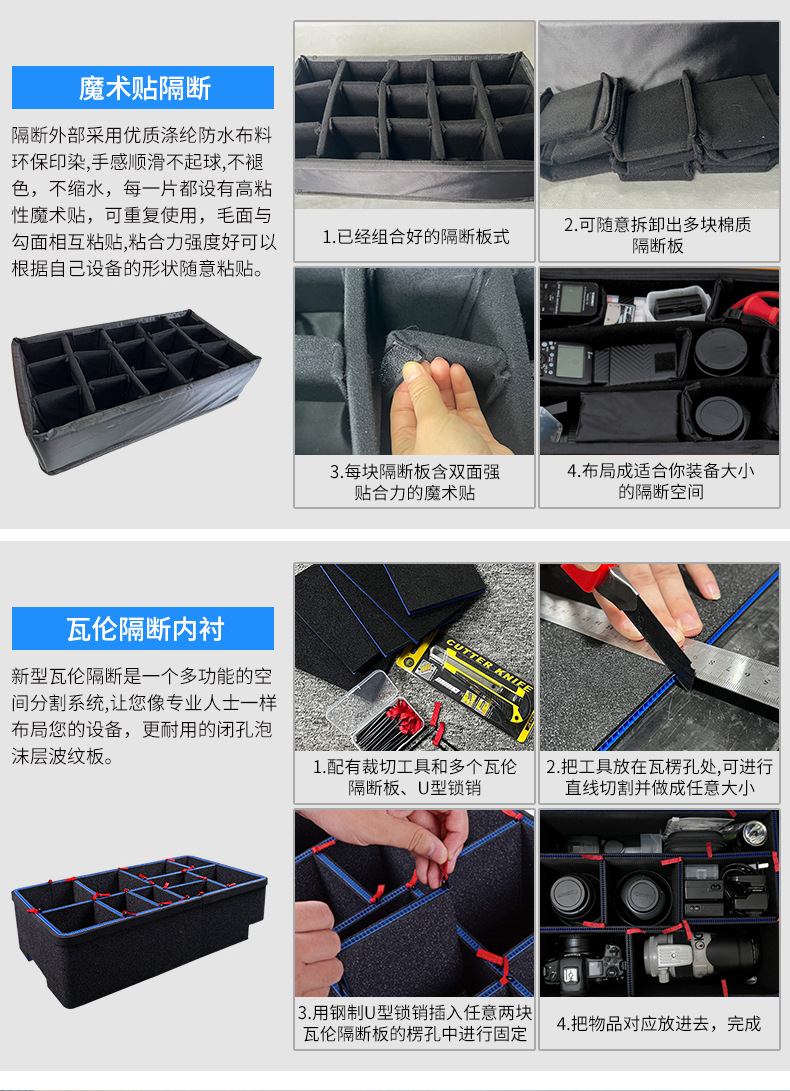 魔术贴隔断

隔断外部采用优质涤纶防水布料环保印染,手感顺滑不起球,不褪色，不缩水，每一片都设有高粘性魔术贴，可重复使用，毛面与勾面相互粘贴,粘合力强度好可以根据自己设备的形状随意粘贴。

1.已经组合好的隔断板式

2.可随意拆卸出多块棉质隔断板

3.每块隔断板含双面强贴合力的魔术贴

4.布局成适合你装备大小的隔断空间

瓦伦隔断内衬

新型瓦伦隔断是一个多功能的空间分割系统,让您像专业人士一样布局您的设备，更耐用的闭孔泡沫层波纹板。

CUTTER KNIFE

1.配有裁切工具和多个瓦伦隔断板、U型锁销

2.把工具放在瓦楞孔处,可进行直线切割并做成任意大小

3.用钢制U型锁销插入任意两块瓦伦隔断板的楞孔中进行固定

4.把物品对应放进去，完成