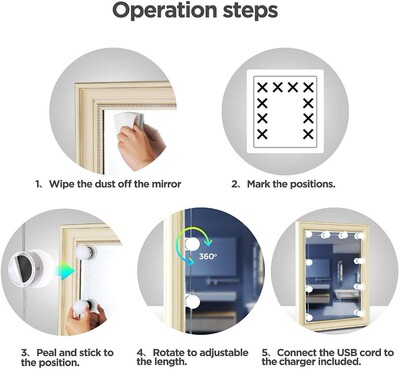 Operation steps

1、Wipe the dust off the mirror

2、Mark the positions.

360°

3、Peal and stick to the position.

4、Rotate to adjustable the length.

5、Connect the USB cord to the charger included.