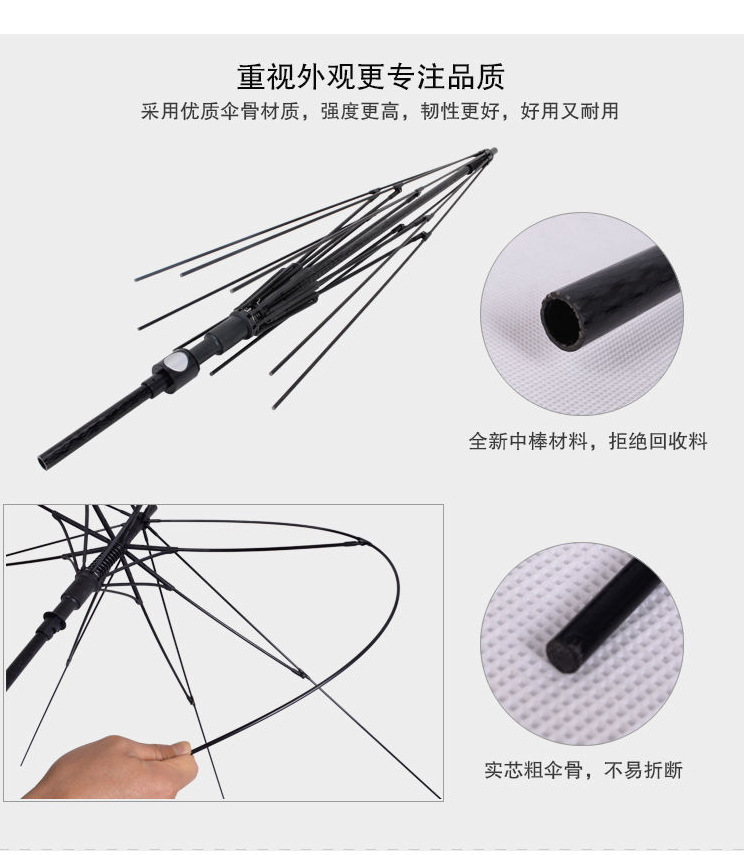 重视外观更专注品质

采用优质伞骨材质，强度更高，韧性更好，好用又耐用

全新中棒材料，拒绝回收料

实芯粗伞骨，不易折断