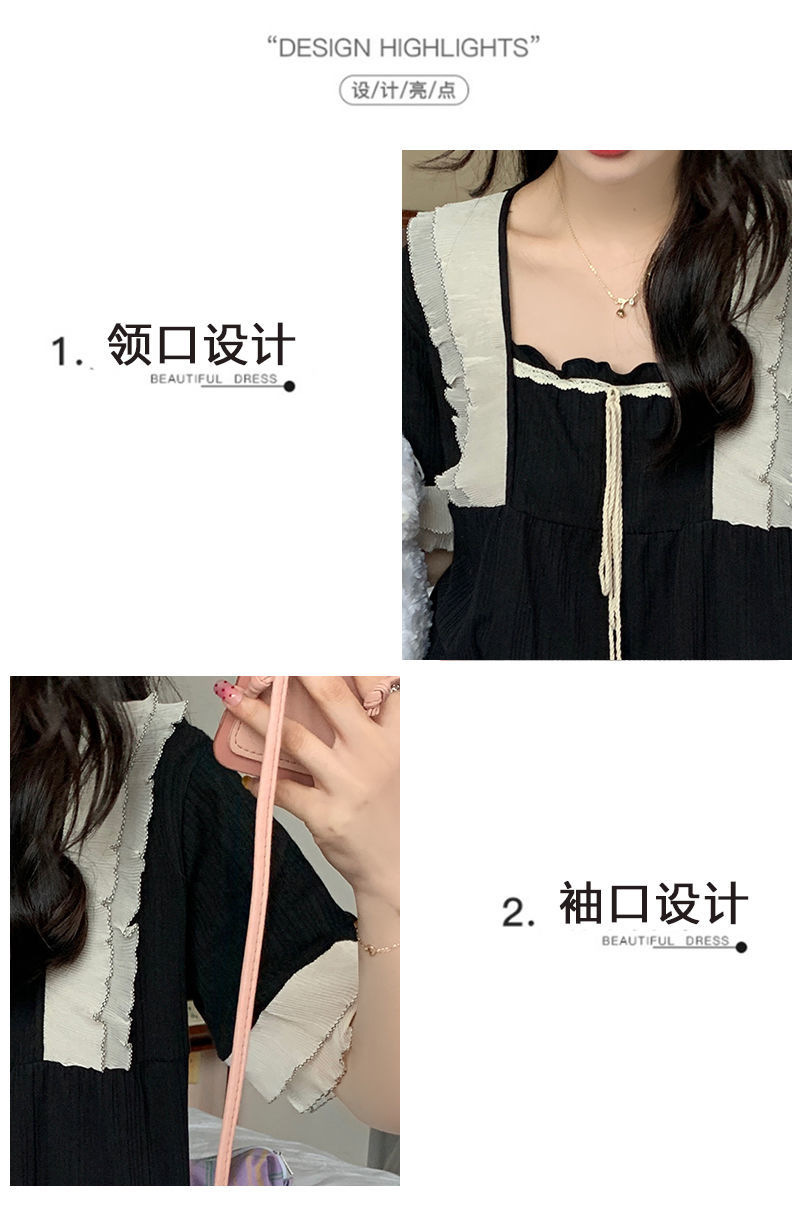 "DESIGN HIGHLIGHTS"

设/计/亮/点

1. 领口设计

BEAUTIFUL DRESS

2. 袖口设计

BEAUTIFUL DRESS