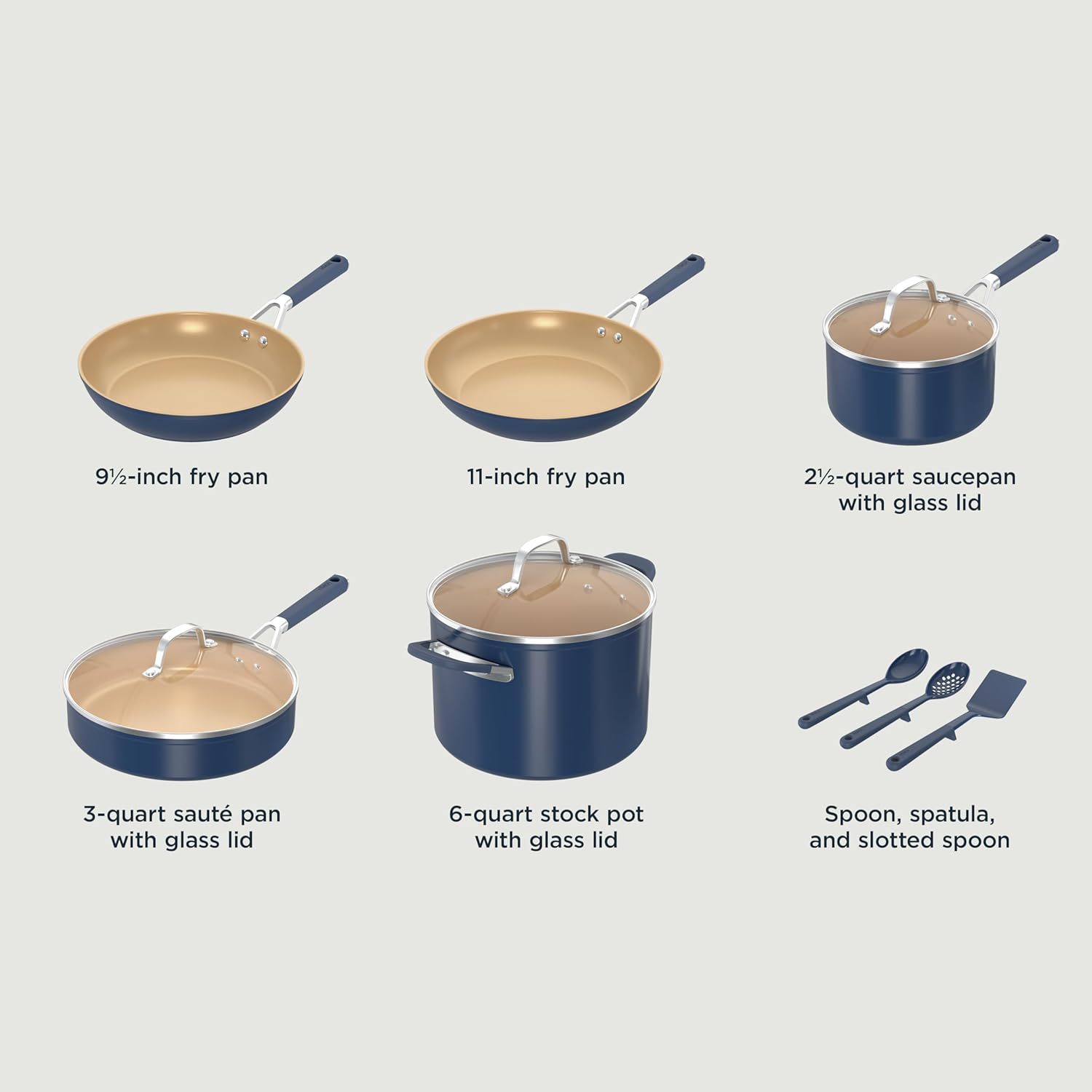 9½-inch fry pan

11-inch fry pan

2½-quart saucepan with glass lid

3-quart sauté pan with glass lid

6-quart stock pot with glass lid

Spoon, spatula, and slotted spoon