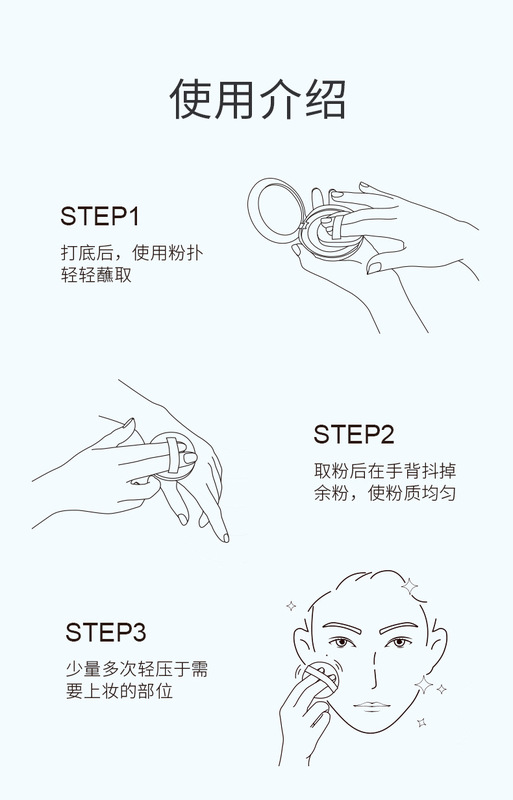 使用介绍

STEP1

打底后，使用粉扑轻轻蘸取

STEP2

取粉后在手背抖掉余粉，使粉质均匀

STEP3

少量多次轻压于需要上妆的部位