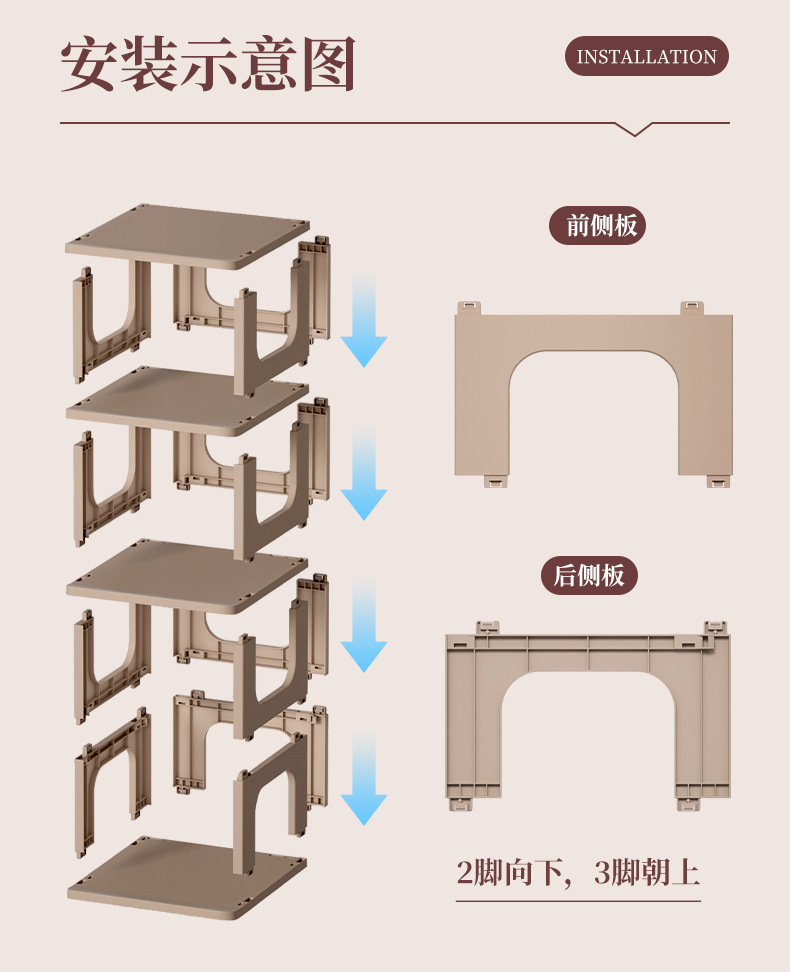 安装示意图

INSTALLATION

前侧板

后侧板

2脚向下，3脚朝上