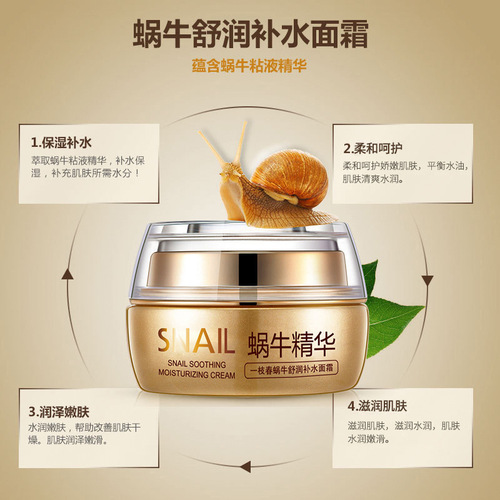 蜗牛舒润补水面霜
蕴含蜗牛粘液精华

1.保湿补水
萃取蜗牛粘液精华，补水保湿，补充肌肤所需水分！

2.柔和呵护
柔和呵护娇嫩肌肤，平衡水油，肌肤清爽水润。

SNAIL
SNAIL SOOTHING
MOISTURIZING CREAM
蜗牛精华
一枝春蜗牛舒润补水面霜

3.润泽嫩肤
水润嫩肤，帮助改善肌肤干燥。肌肤润泽嫩滑。

4.滋润肌肤
滋润肌肤，滋润水润，肌肤水润嫩滑。