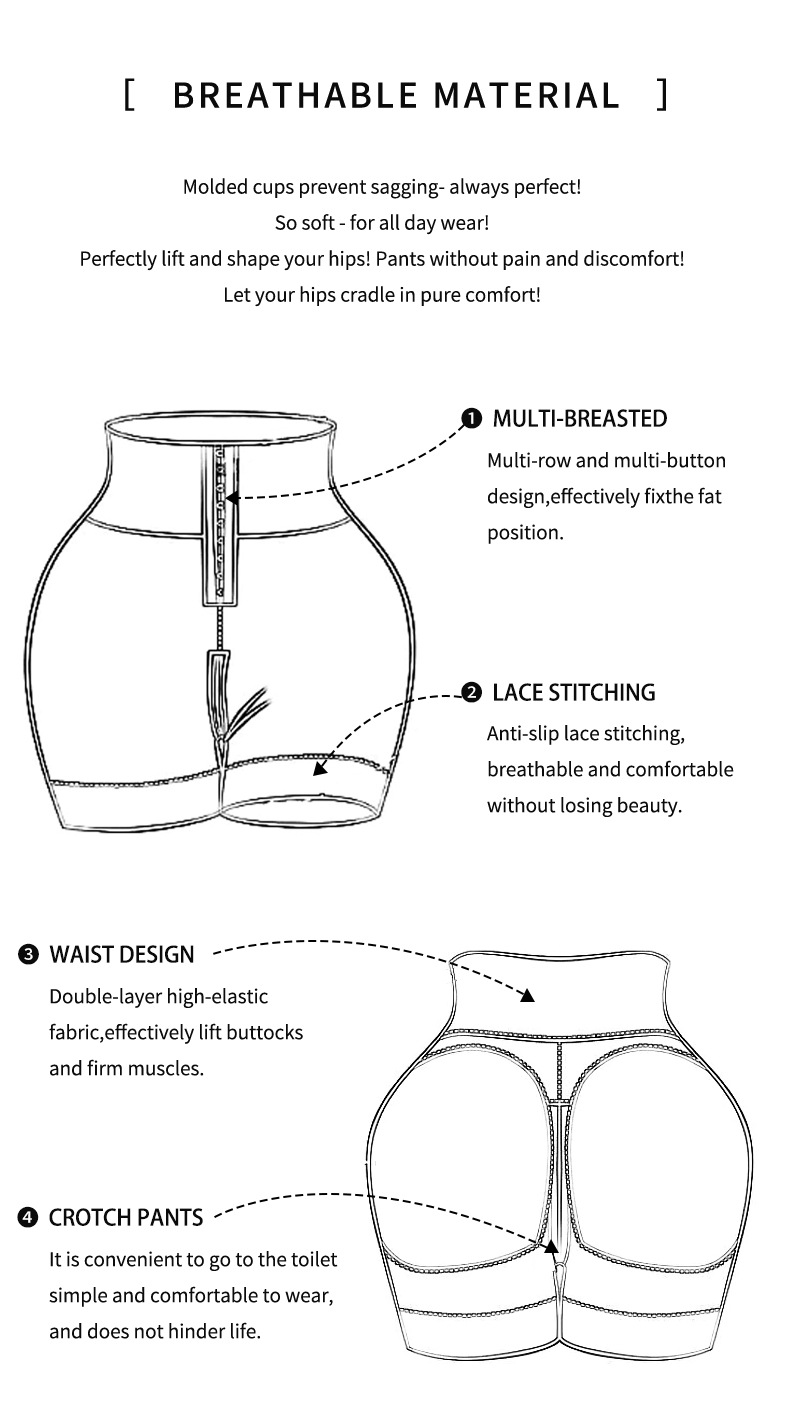 [ BREATHABLE MATERIAL ]

Molded cups prevent sagging- always perfect!
So soft - for all day wear!
Perfectly lift and shape your hips! Pants without pain and discomfort!
Let your hips cradle in pure comfort!

❶ MULTI-BREASTED
Multi-row and multi-button design,effectively fixthe fat position.

❷ LACE STITCHING
Anti-slip lace stitching, breathable and comfortable without losing beauty.

❸ WAIST DESIGN
Double-layer high-elastic fabric,effectively lift buttocks and firm muscles.

❹ CROTCH PANTS
It is convenient to go to the toilet simple and comfortable to wear, and does not hinder life.