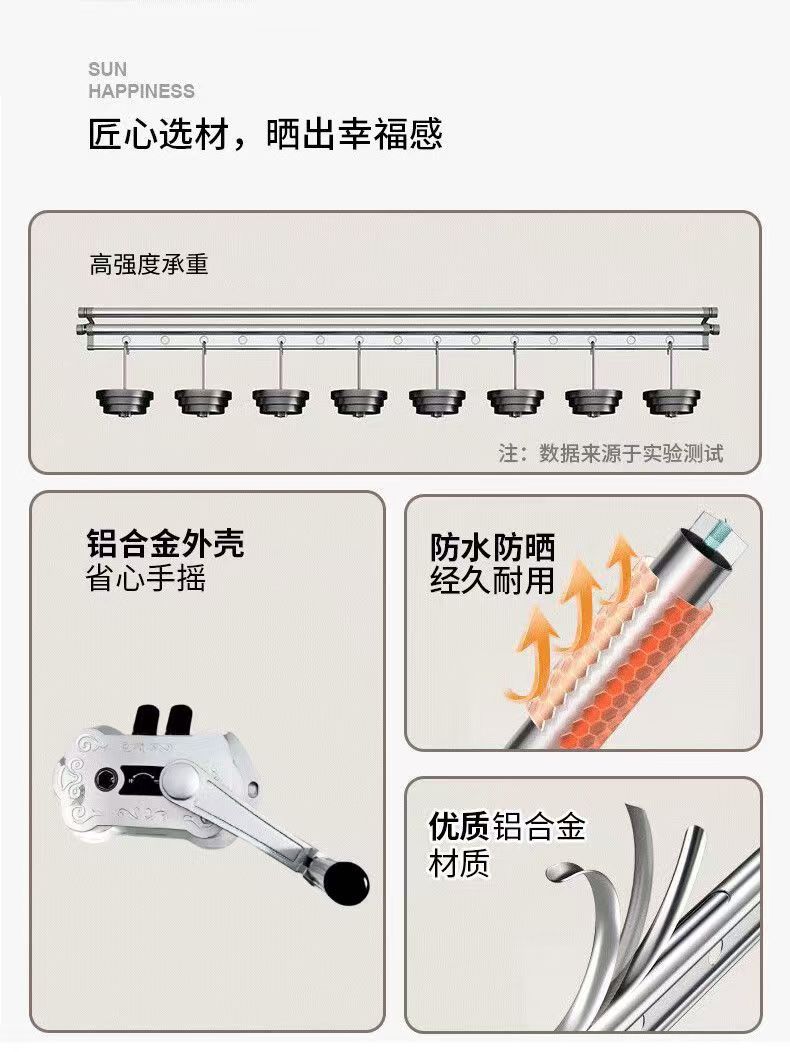 SUN
HAPPINESS

匠心选材，晒出幸福感

高强度承重

注：数据来源于实验测试

铝合金外壳
省心手摇

防水防晒
经久耐用

优质铝合金
材质