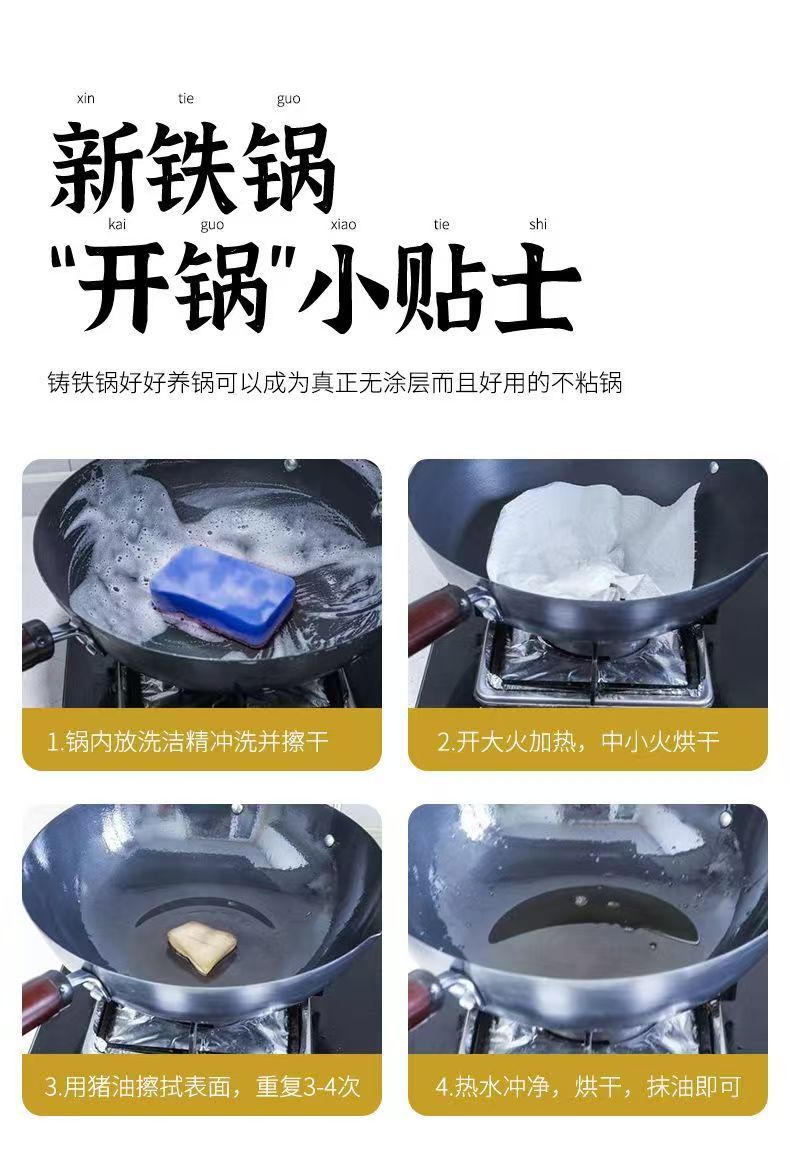 xin tie guo
新铁锅

kai guo xiao tie shi
“开锅”小贴士

铸铁锅好好养锅可以成为真正无涂层而且好用的不粘锅

1.锅内放洗洁精冲洗并擦干

2.开大火加热，中小火烘干

3.用猪油擦拭表面，重复3-4次

4.热水冲净，烘干，抹油即可