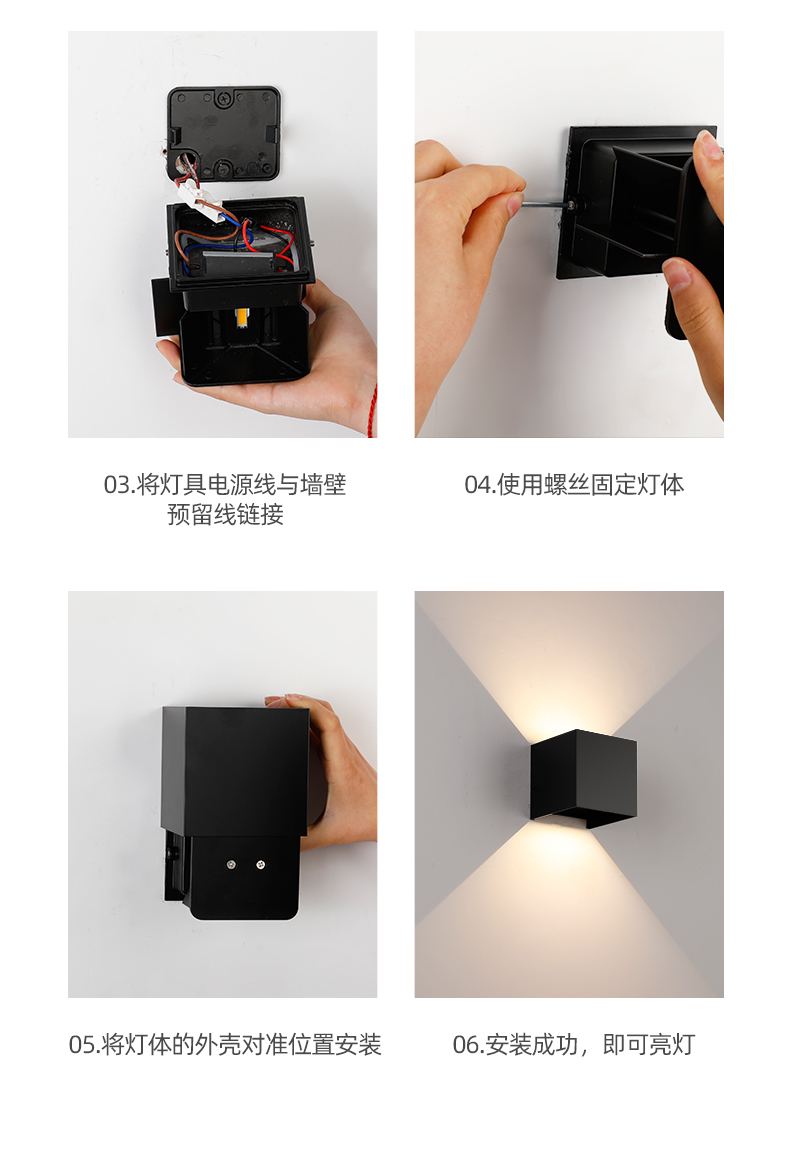 03.将灯具电源线与墙壁预留线链接

04.使用螺丝固定灯体

05.将灯体的外壳对准位置安装

06.安装成功，即可亮灯