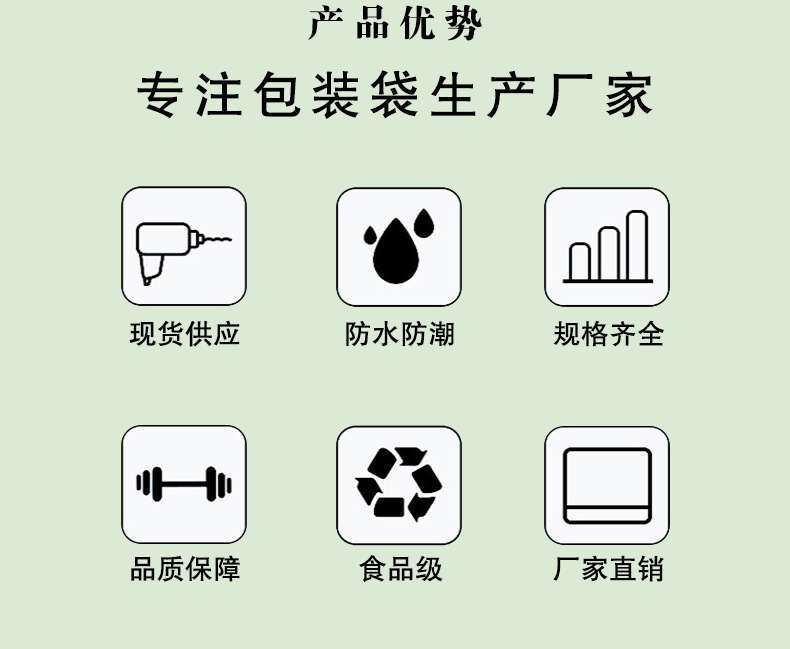 产品优势

专注包装袋生产厂家

现货供应

防水防潮

规格齐全

品质保障

食品级

厂家直销