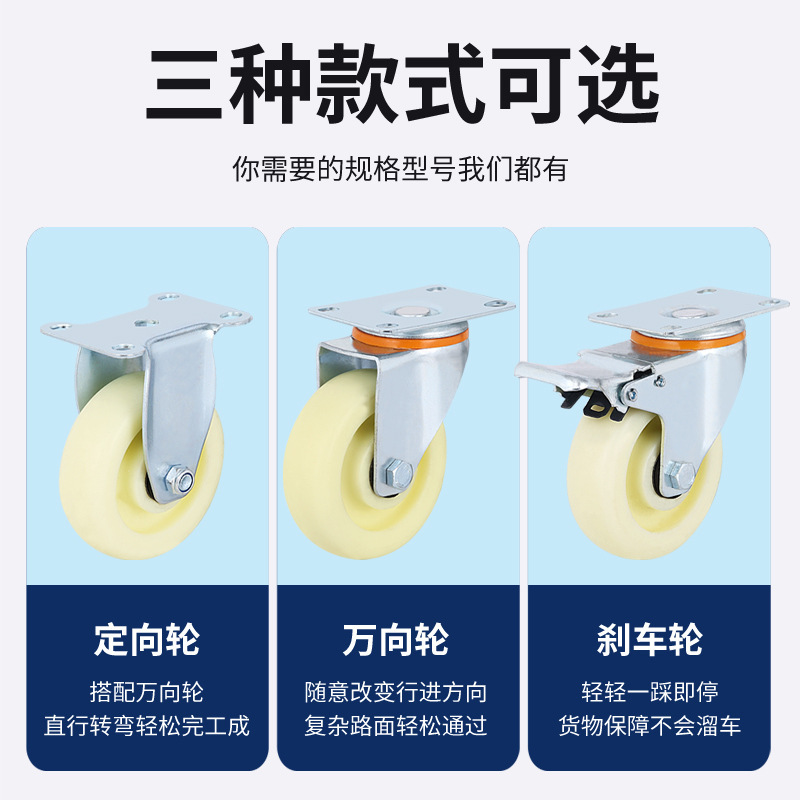 三种款式可选

你需要的规格型号我们都有

定向轮

搭配万向轮
直行转弯轻松完工成

万向轮

随意改变行进方向
复杂路面轻松通过

刹车轮

轻轻一踩即停
货物保障不会溜车