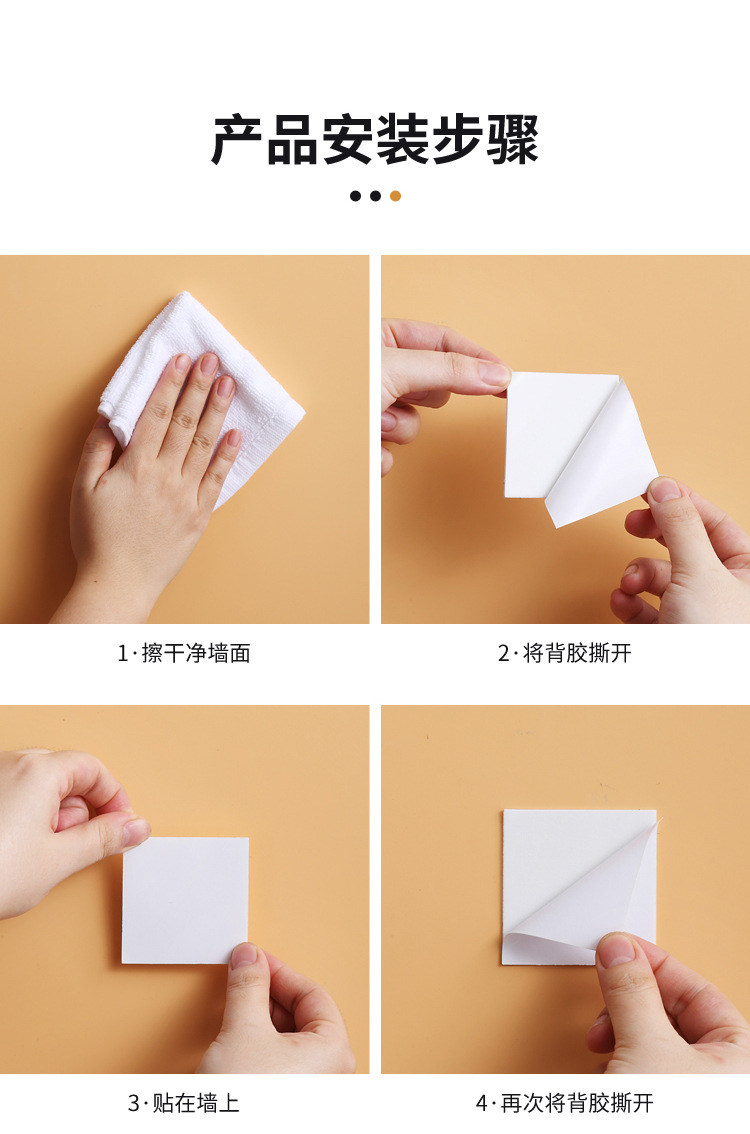 产品安装步骤

1·擦干净墙面

2·将背胶撕开

3·贴在墙上

4·再次将背胶撕开