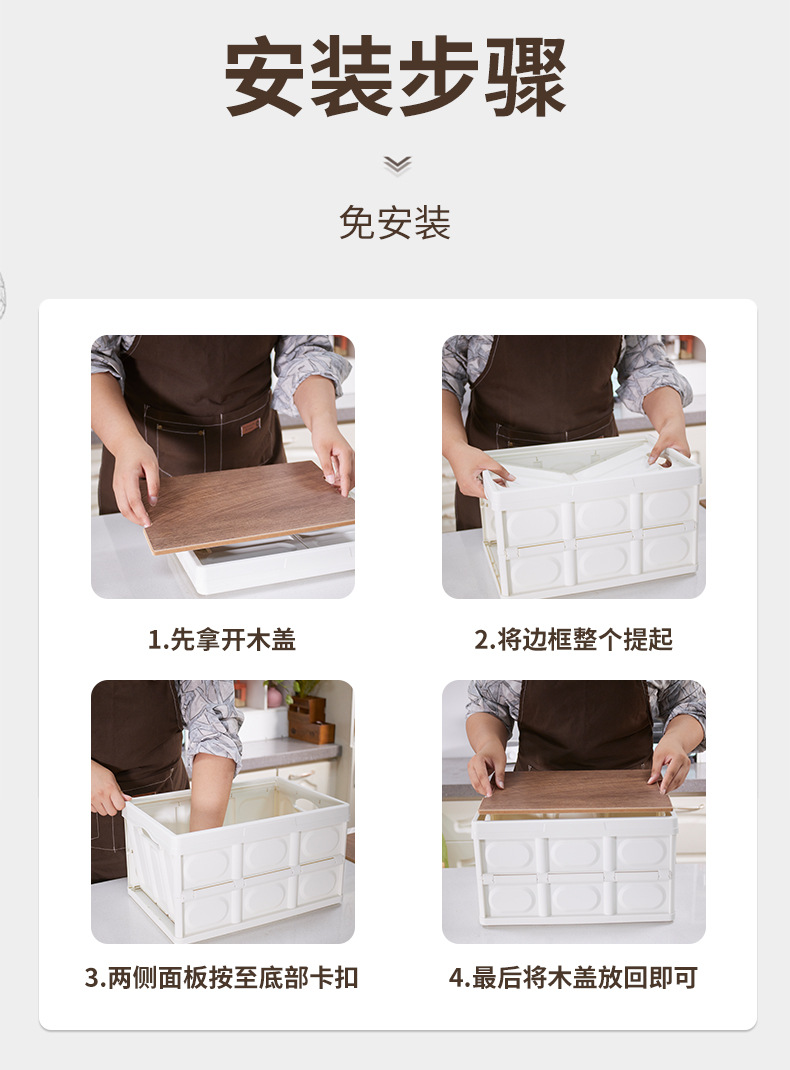 安装步骤

免安装

1.先拿开木盖

2.将边框整个提起

3.两侧面板按至底部卡扣

4.最后将木盖放回即可