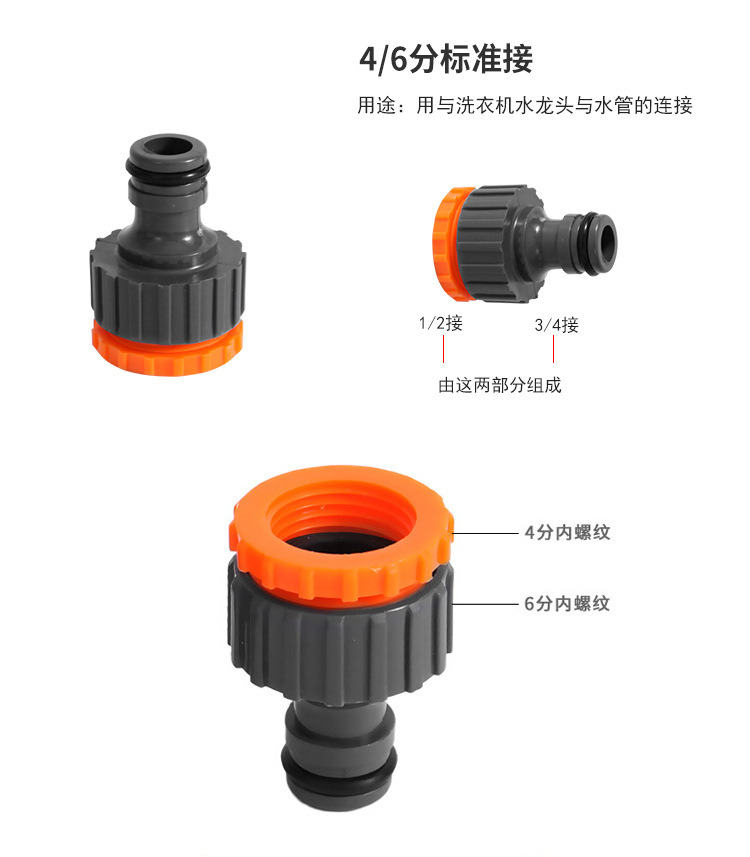 4/6分标准接

用途：用与洗衣机水龙头与水管的连接

1/2接

3/4接

由这两部分组成

4分内螺纹

6分内螺纹