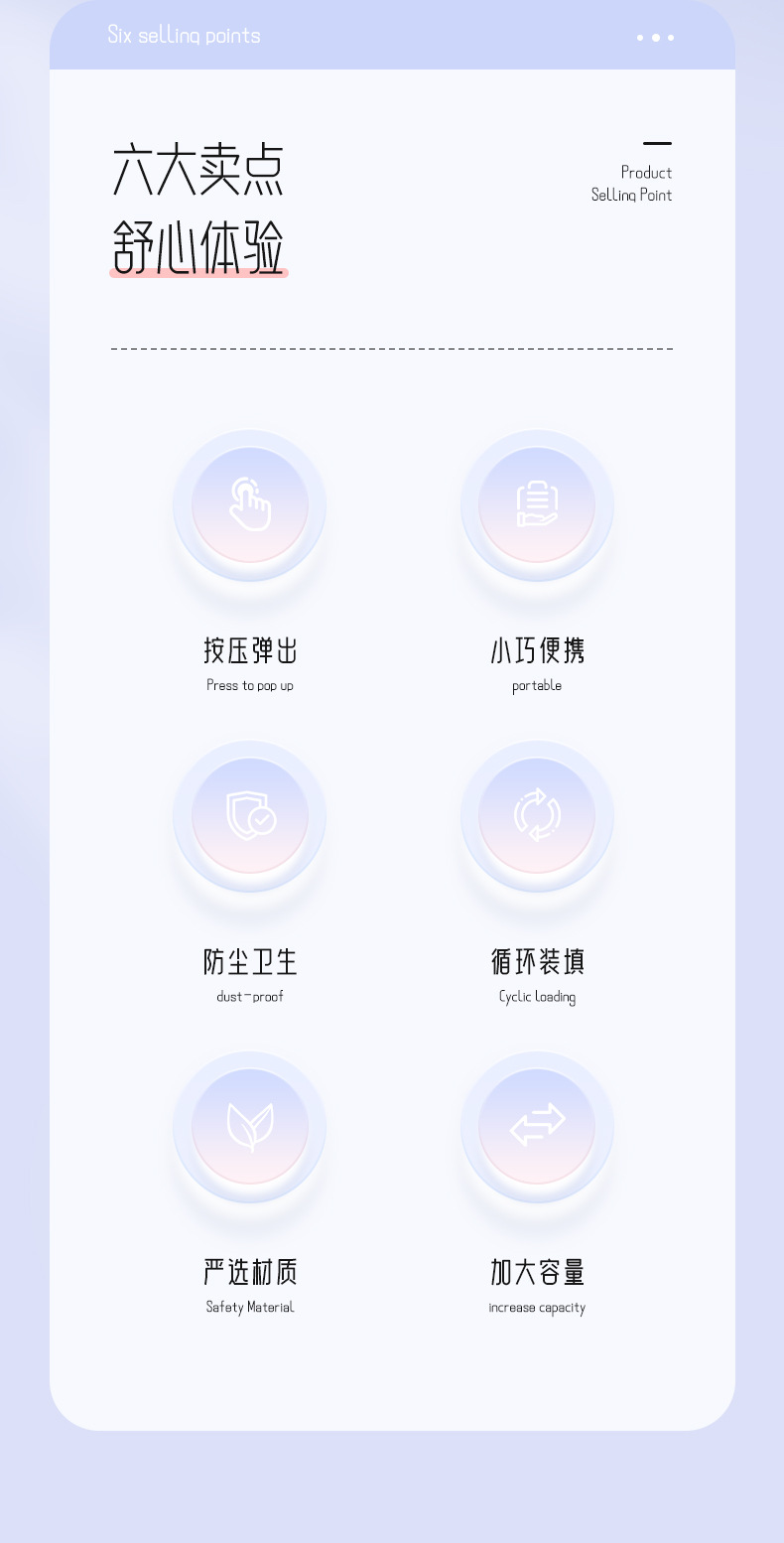 Six selling points

六大卖点
舒心体验

Product
Selling Point

按压弹出
Press to pop up

小巧便携
portable

防尘卫生
dust-proof

循环装填
Cyclic Loading

严选材质
Safety Material

加大容量
increase capacity