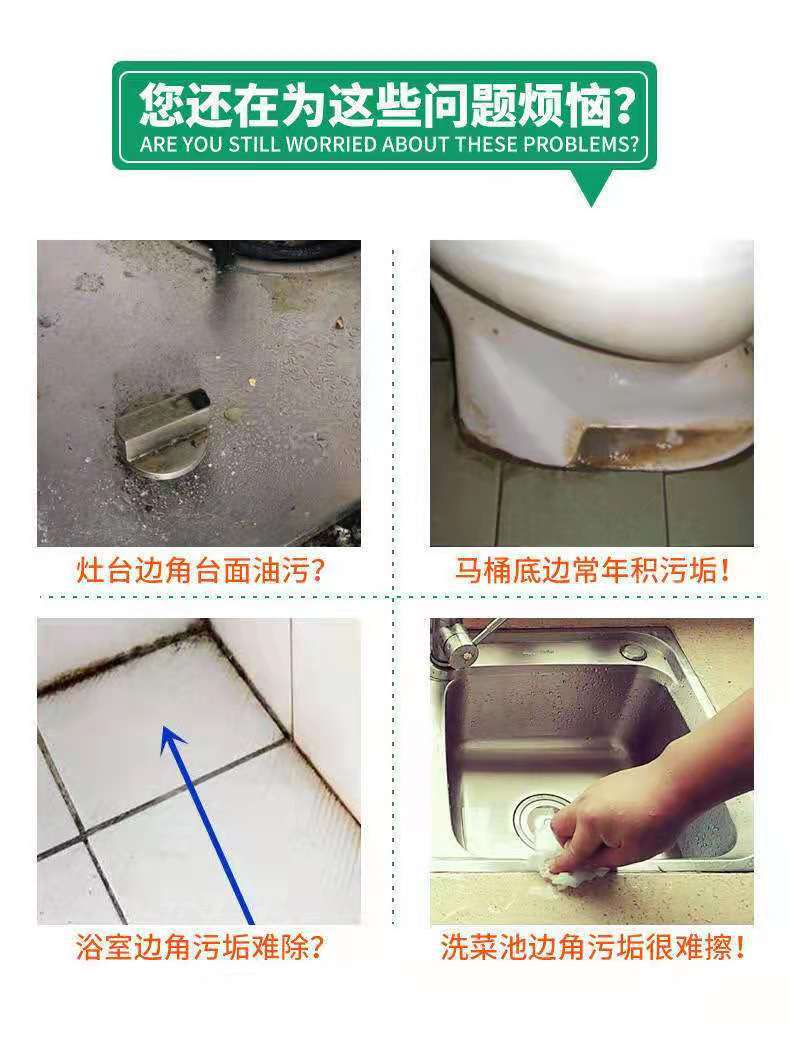 您还在为这些问题烦恼?
ARE YOU STILL WORRIED ABOUT THESE PROBLEMS?

灶台边角台面油污?

马桶底边常年积污垢!

浴室边角污垢难除?

洗菜池边角污垢很难擦!