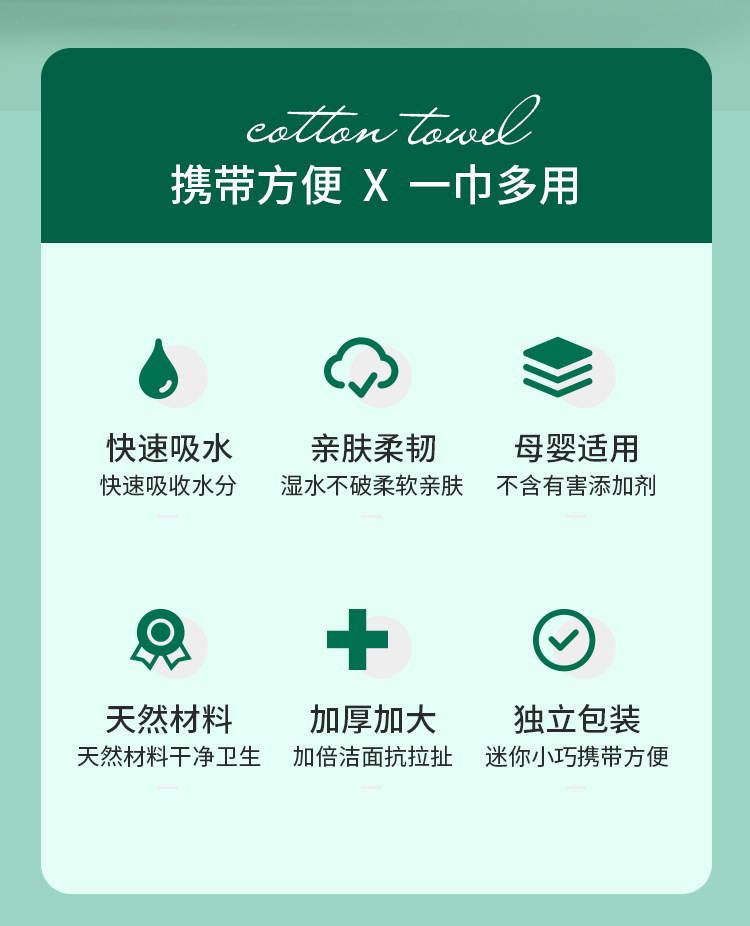 cotton towel
携带方便 X 一巾多用

快速吸水
快速吸收水分

亲肤柔韧
湿水不破柔软亲肤

母婴适用
不含有害添加剂

天然材料
天然材料干净卫生

加厚加大
加倍洁面抗拉扯

独立包装
迷你小巧携带方便